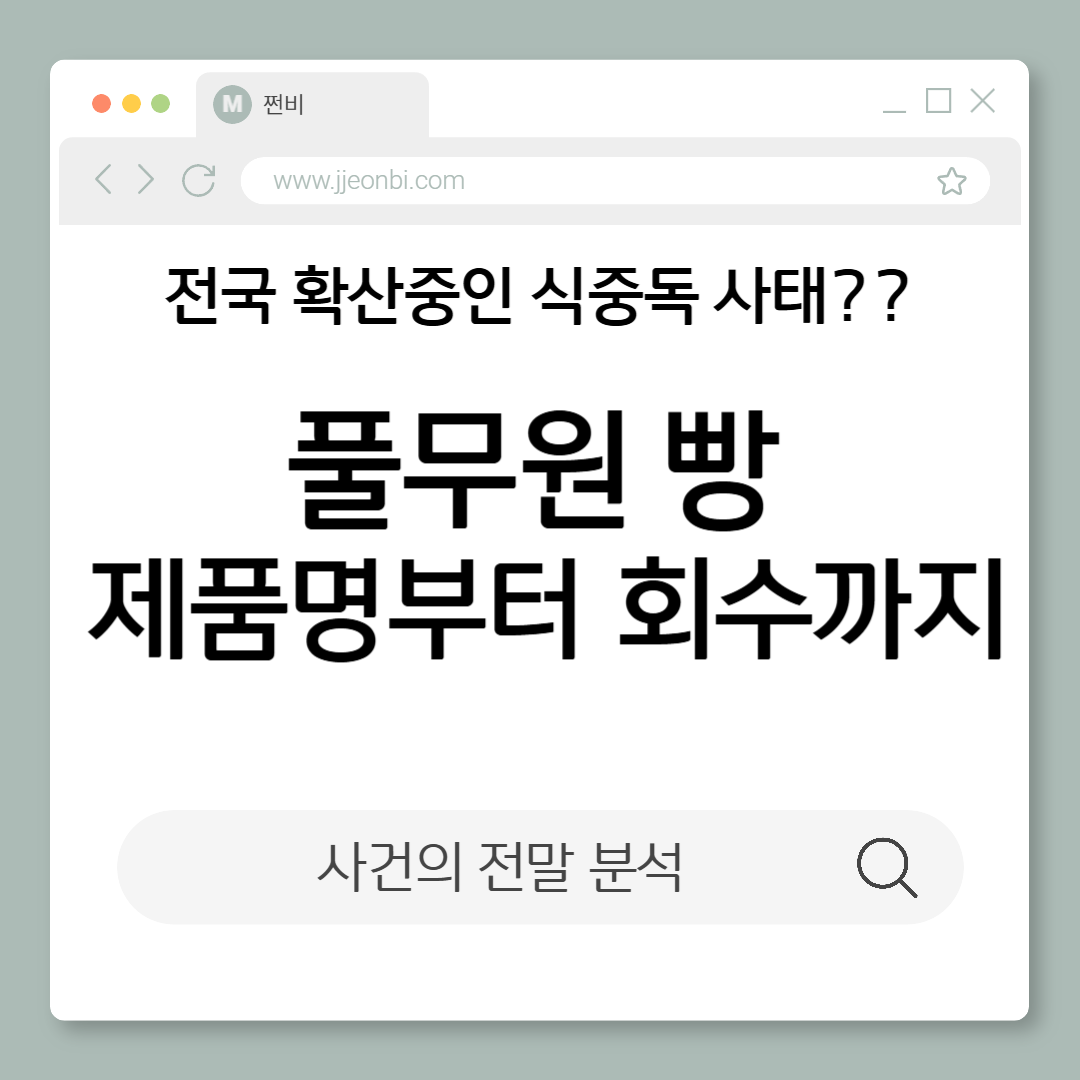 M 쩐비

www.jjeonbi.com

전국 확산중인 식중독 사태??

풀무원 빵
제품명부터 회수까지

사건의 전말 분석