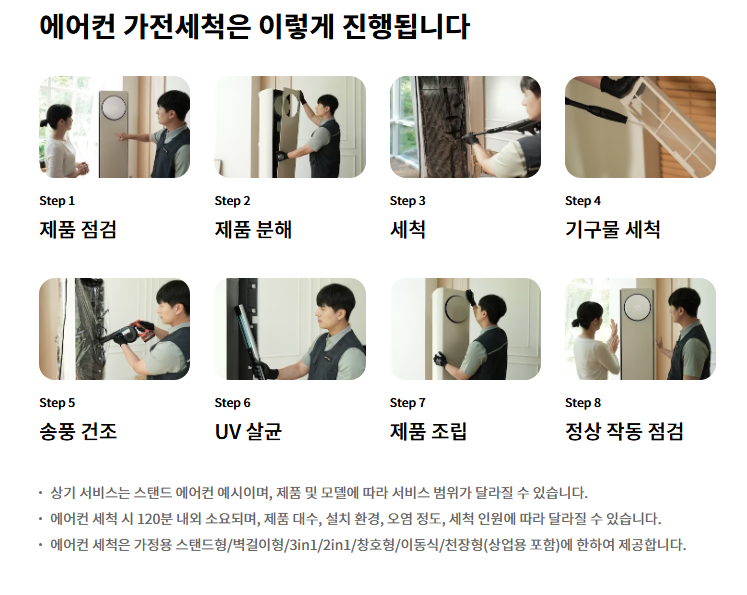 에어컨 가전세척은 이렇게 진행됩니다

Step 1
제품 점검

Step 2
제품 분해

Step 3
세척

Step 4
기구물 세척

Step 5
송풍 건조

Step 6
UV 살균

Step 7
제품 조립

Step 8
정상 작동 점검

• 상기 서비스는 스탠드 에어컨 예시이며, 제품 및 모델에 따라 서비스 범위가 달라질 수 있습니다.
• 에어컨 세척 시 120분 내외 소요되며, 제품 대수, 설치 환경, 오염 정도, 세척 인원에 따라 달라질 수 있습니다.
• 에어컨 세척은 가정용 스탠드형/벽걸이형/3in1/2in1/창호형/이동식/천장형(상업용 포함)에 한하여 제공합니다.