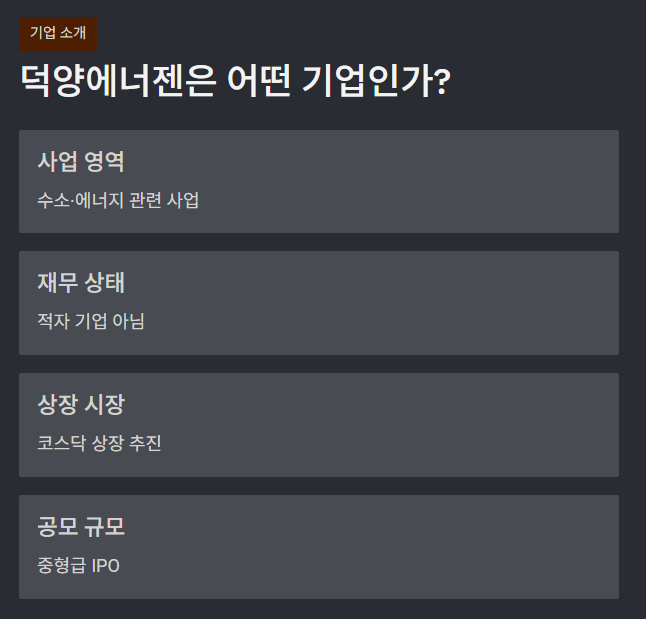 기업 소개

덕양에너젠은 어떤 기업인가?

사업 영역

수소·에너지 관련 사업

재무 상태

적자 기업 아님

상장 시장

코스닥 상장 추진

공모 규모

중형급 IPO