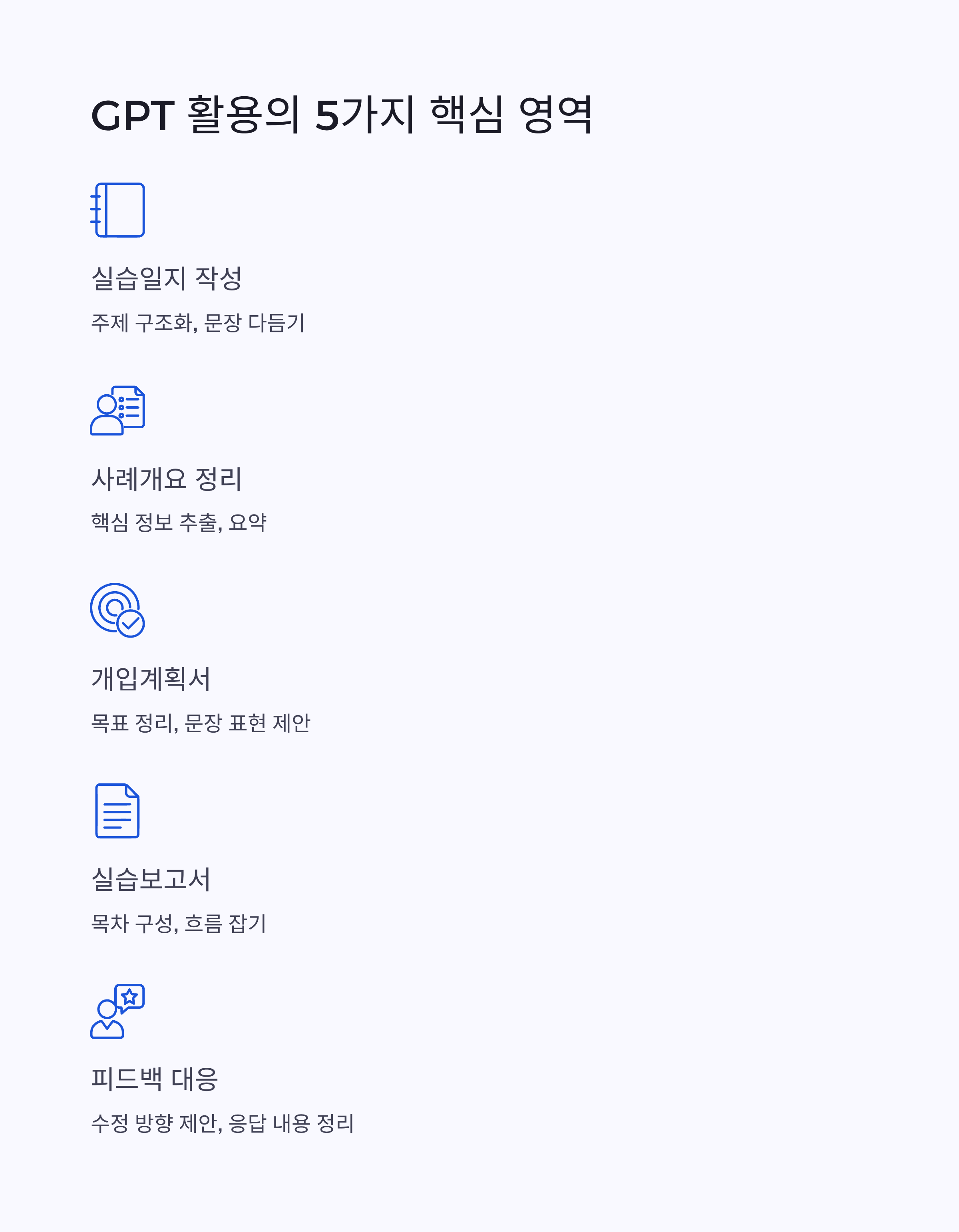 GPT 활용의 5가지 핵심 영역

실습일지 작성

주제 구조화, 문장 다듬기

사례개요 정리

핵심 정보 추출, 요약

개입계획서

목표 정리, 문장 표현 제안

실습보고서

목차 구성, 흐름 잡기

피드백 대응

수정 방향 제안, 응답 내용 정리