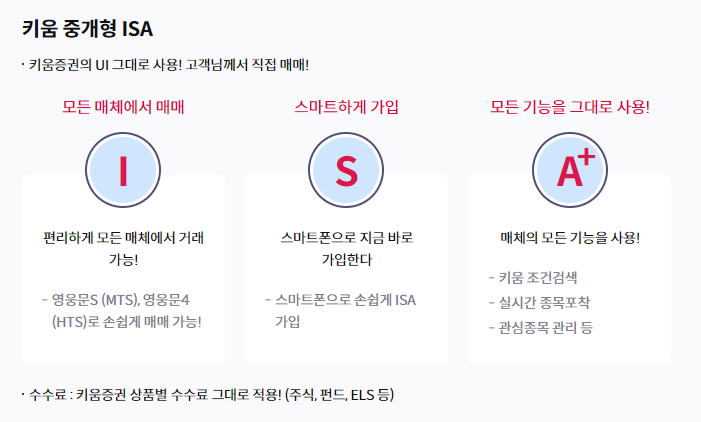 키움 중개형 ISA

· 키움증권의 UI 그대로 사용! 고객님께서 직접 매매!

모든 매체에서 매매

I

편리하게 모든 매체에서 거래 가능!

- 영웅문S (MTS), 영웅문4 (HTS)로 손쉽게 매매 가능!

스마트하게 가입

S

스마트폰으로 지금 바로 가입한다

- 스마트폰으로 손쉽게 ISA 가입

모든 기능을 그대로 사용!

A+

매체의 모든 기능을 사용!

- 키움 조건검색
- 실시간 종목포착
- 관심종목 관리 등

· 수수료 : 키움증권 상품별 수수료 그대로 적용! (주식, 펀드, ELS 등)