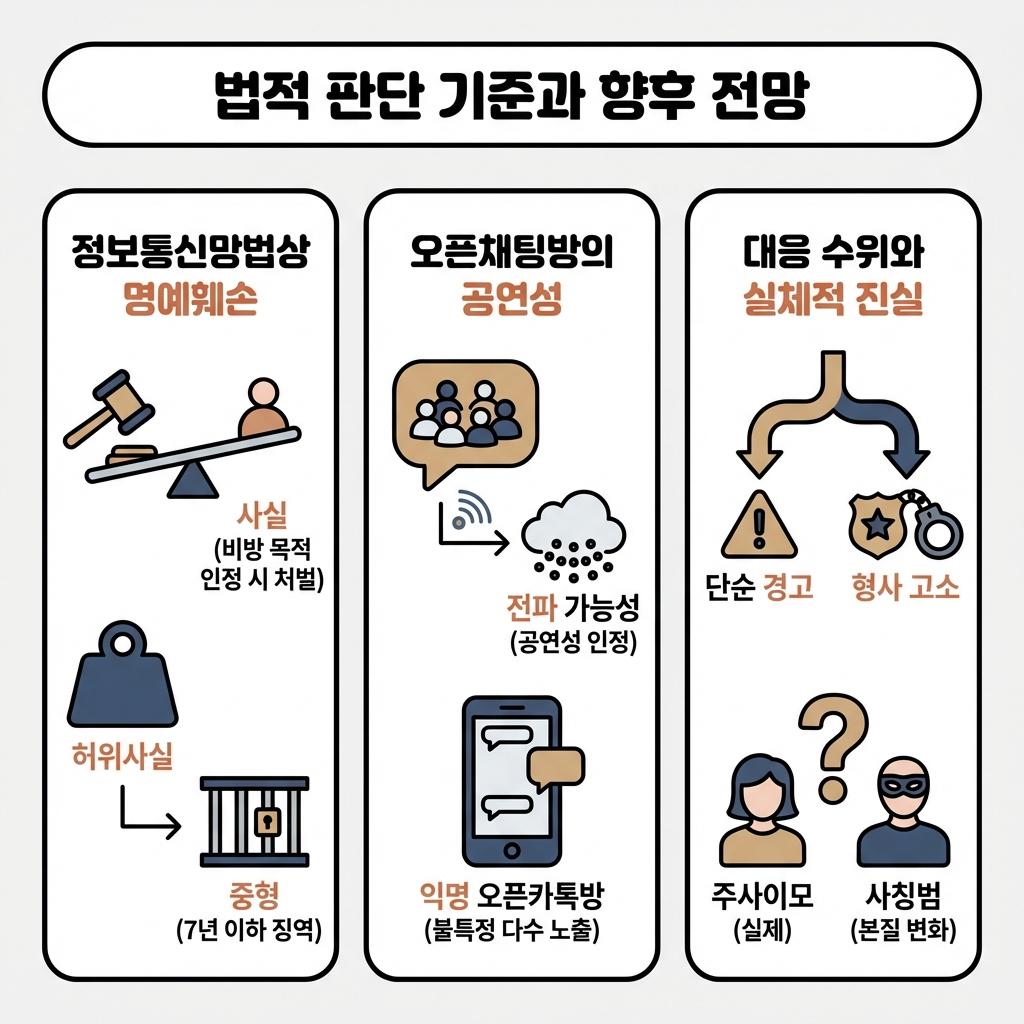 법적 판단 기준과 향후 전망

정보통신망법상
명예훼손

사실
(비방 목적
인정 시 처벌)

허위사실

중형
(7년 이하 징역)

오픈채팅방의
공연성

전파 가능성
(공연성 인정)

익명 오픈카톡방
(불특정 다수 노출)

대응 수위와
실체적 진실

단순 경고

형사 고소

?

주사이모
(실제)

사칭범
(본질 변화)