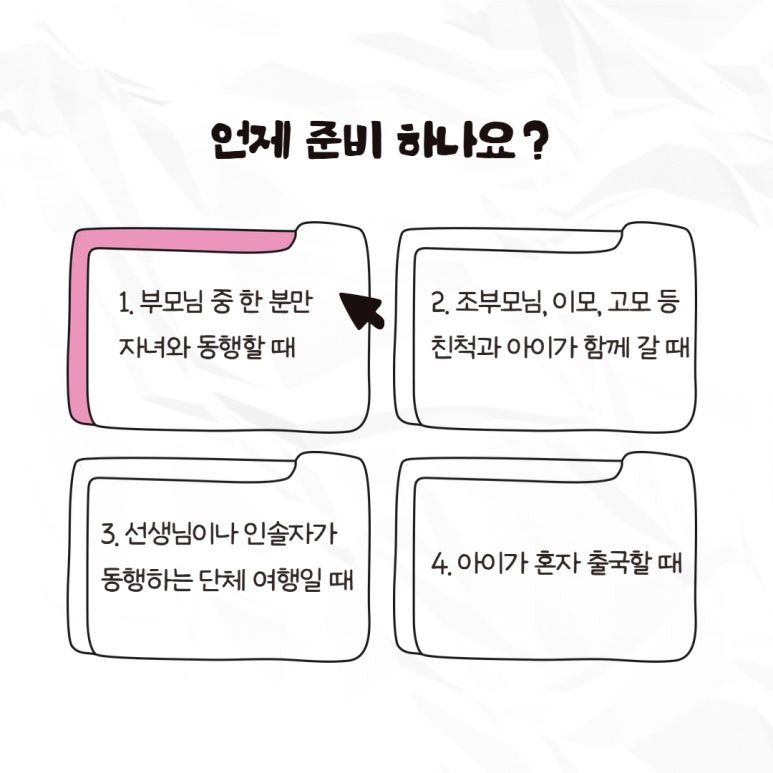 언제 준비 하나요?

1. 부모님 중 한 분만 자녀와 동행할 때

2. 조부모님, 이모, 고모 등 친척과 아이가 함께 갈 때

3. 선생님이나 인솔자가 동행하는 단체 여행일 때

4. 아이가 혼자 출국할 때