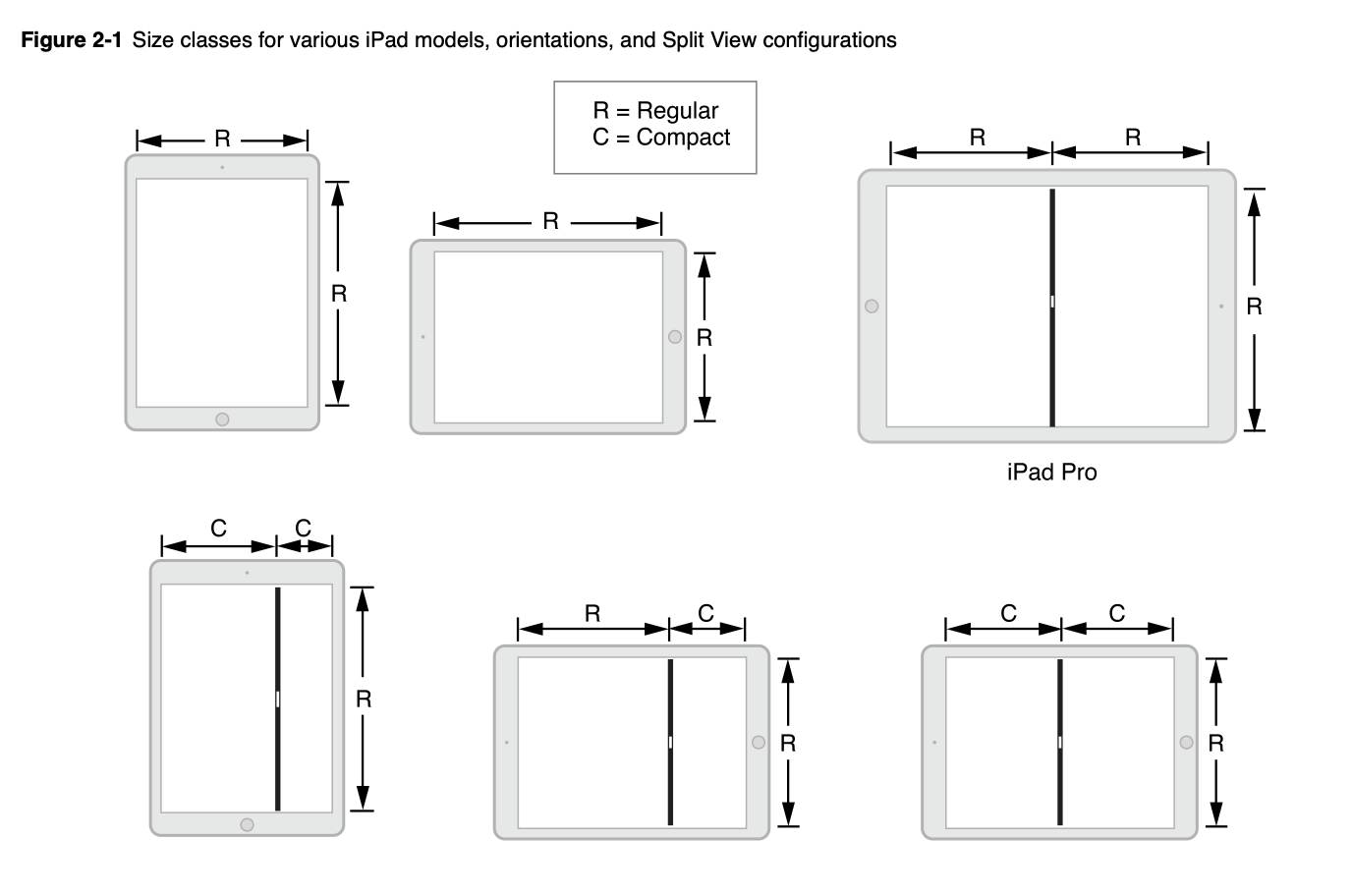 **Figure 2-1** Size classes for various iPad models, orientations, and Split View configurations

R = Regular
C = Compact

R
R

R
R

R R
R
iPad Pro

C C
R

R C
R

C C
R