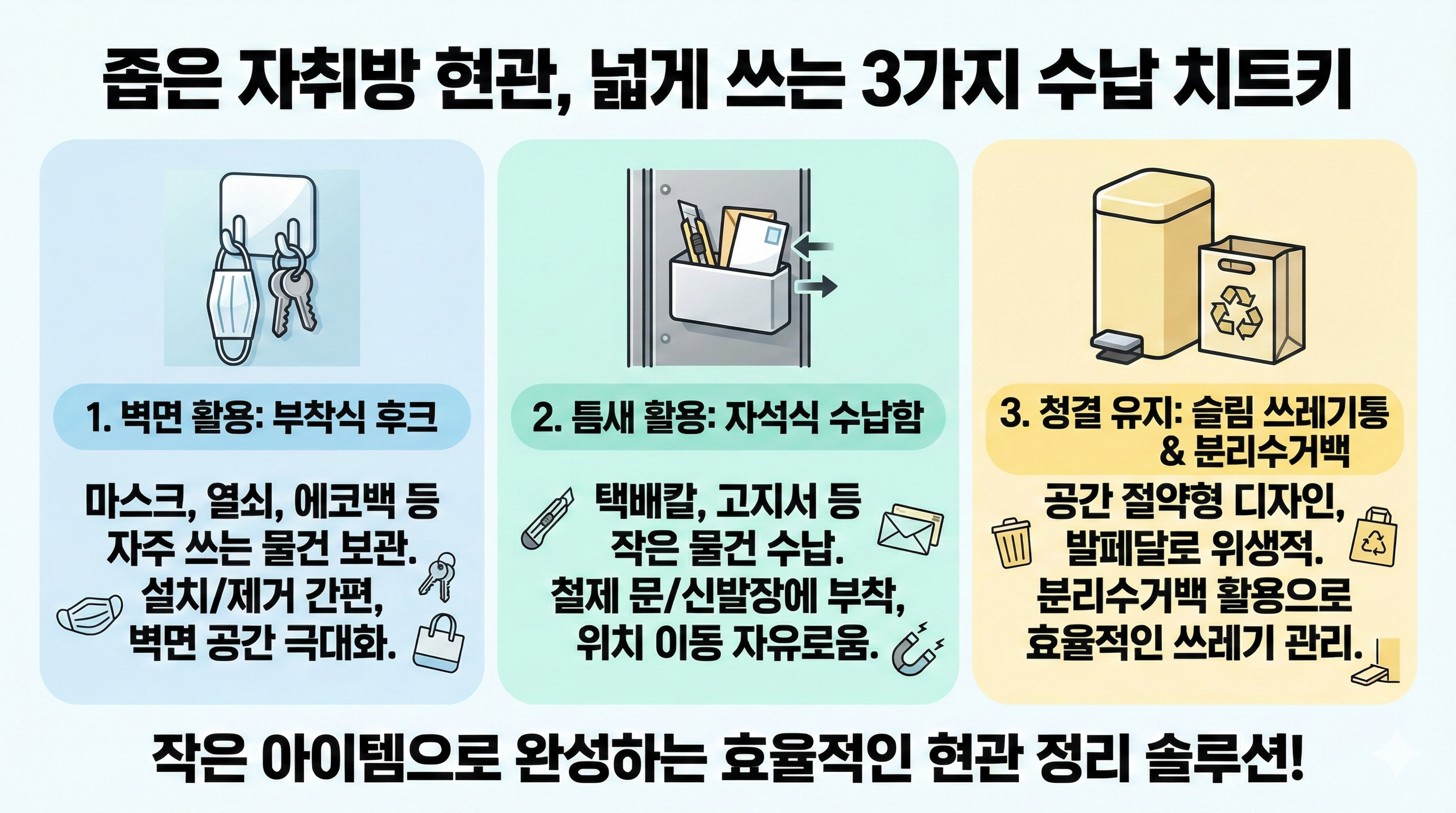 좁은 자취방 현관, 넓게 쓰는 3가지 수납 치트키

1. 벽면 활용: 부착식 후크

마스크, 열쇠, 에코백 등 자주 쓰는 물건 보관. 설치/제거 간편, 벽면 공간 극대화.

2. 틈새 활용: 자석식 수납함

택배칼, 고지서 등 작은 물건 수납. 철제 문/신발장에 부착, 위치 이동 자유로움.

3. 청결 유지: 슬림 쓰레기통 & 분리수거백

공간 절약형 디자인, 발페달로 위생적. 분리수거백 활용으로 효율적인 쓰레기 관리.

작은 아이템으로 완성하는 효율적인 현관 정리 솔루션!