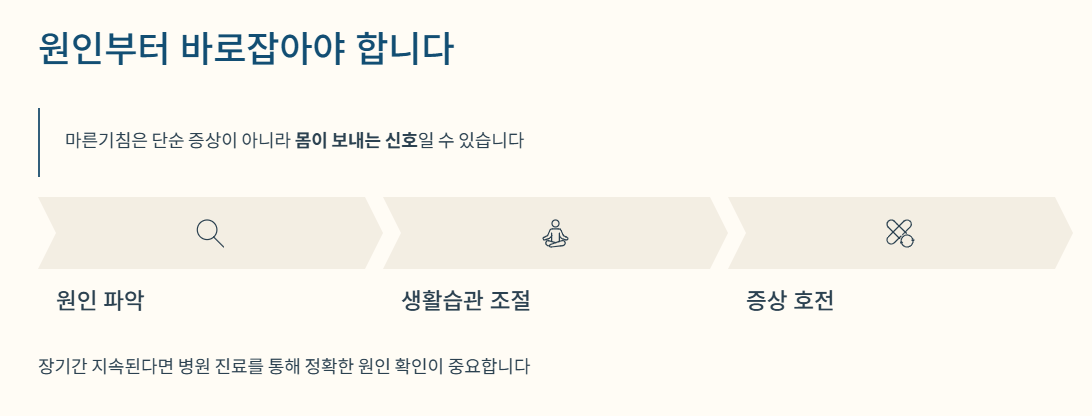 원인부터 바로잡아야 합니다

마른기침은 단순 증상이 아니라 몸이 보내는 신호일 수 있습니다

원인 파악

생활습관 조절

증상 호전

장기간 지속된다면 병원 진료를 통해 정확한 원인 확인이 중요합니다