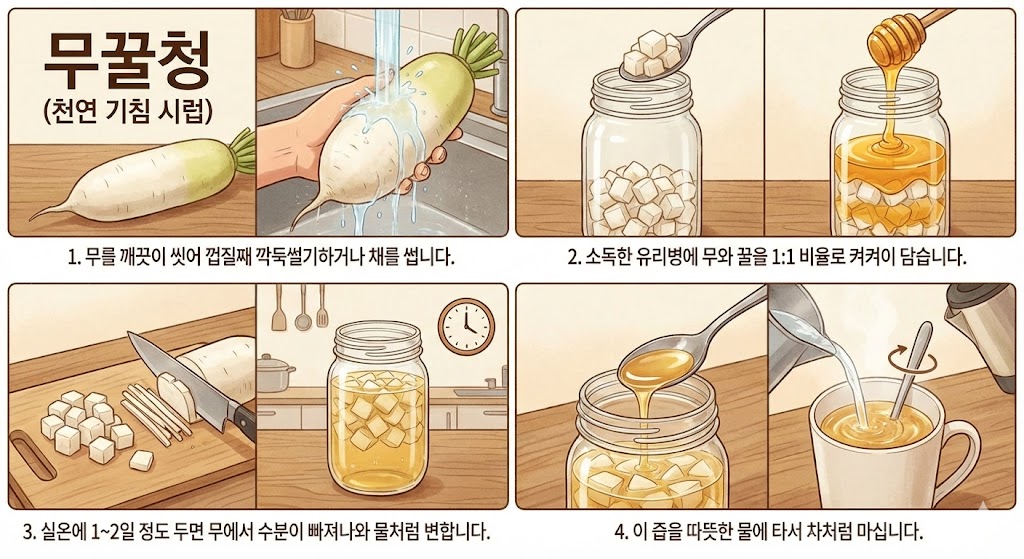 무꿀청
(천연 기침 시럽)

1. 무를 깨끗이 씻어 껍질째 깍둑썰기하거나 채를 썹니다.

2. 소독한 유리병에 무와 꿀을 1:1 비율로 켜켜이 담습니다.

3. 실온에 1~2일 정도 두면 무에서 수분이 빠져나와 물처럼 변합니다.

4. 이 즙을 따뜻한 물에 타서 차처럼 마십니다.