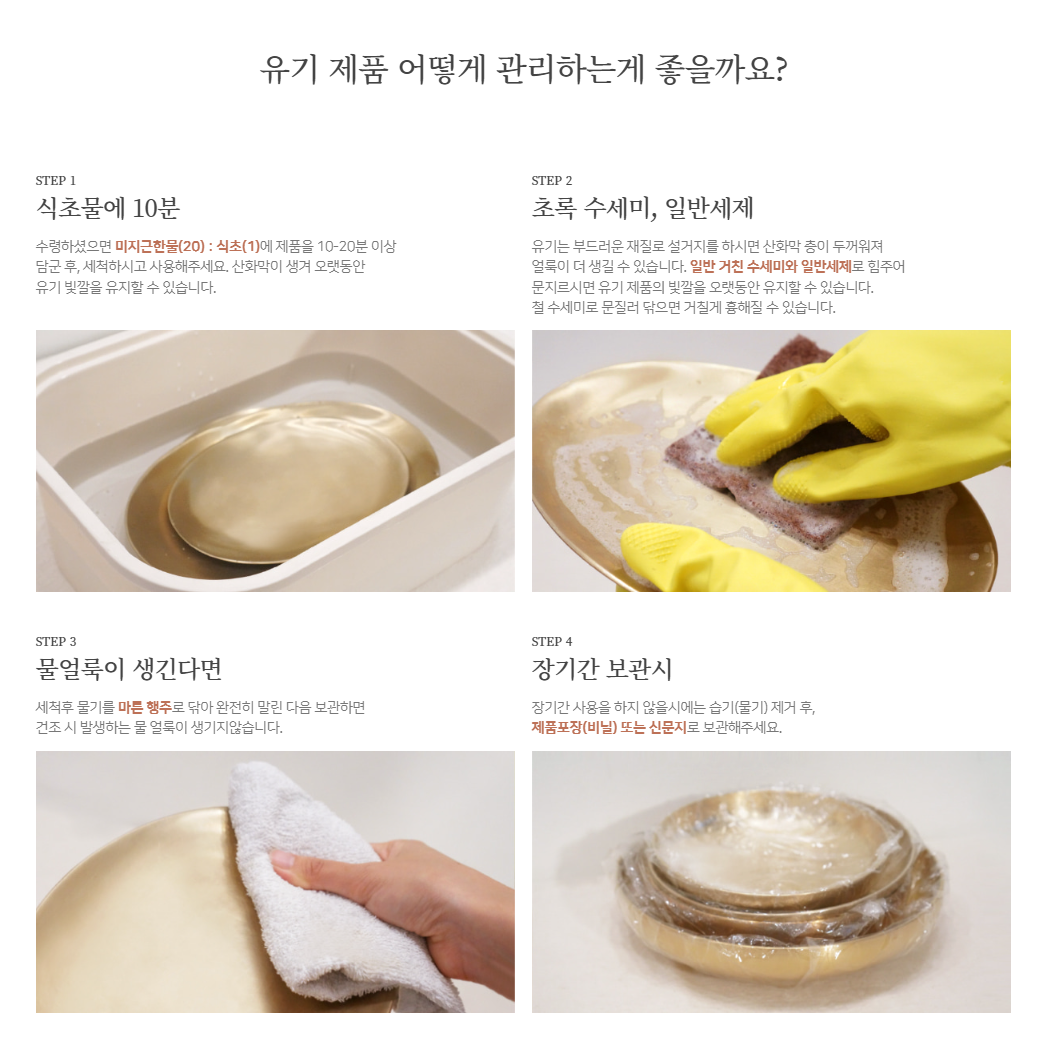 유기 제품 어떻게 관리하는게 좋을까요?

STEP 1
식초물에 10분

수령하셨으면 미지근한물(20) : 식초(1)에 제품을 10-20분 이상 담군 후, 세척하시고 사용해주세요. 산화막이 생겨 오랫동안 유기 빛깔을 유지할 수 있습니다.

STEP 2
초록 수세미, 일반세제

유기는 부드러운 재질로 설거지를 하시면 산화막 층이 두꺼워져 얼룩이 더 생길 수 있습니다. 일반 거친 수세미와 일반세제로 힘주어 문지르시면 유기 제품의 빛깔을 오랫동안 유지할 수 있습니다. 철 수세미로 문질러 닦으면 거칠게 흉해질 수 있습니다.

STEP 3
물얼룩이 생긴다면

세척후 물기를 마른 행주로 닦아 완전히 말린 다음 보관하면 건조 시 발생하는 물 얼룩이 생기지않습니다.

STEP 4
장기간 보관시

장기간 사용을 하지 않을시에는 습기(물기) 제거 후, 제품포장(비닐) 또는 신문지로 보관해주세요.