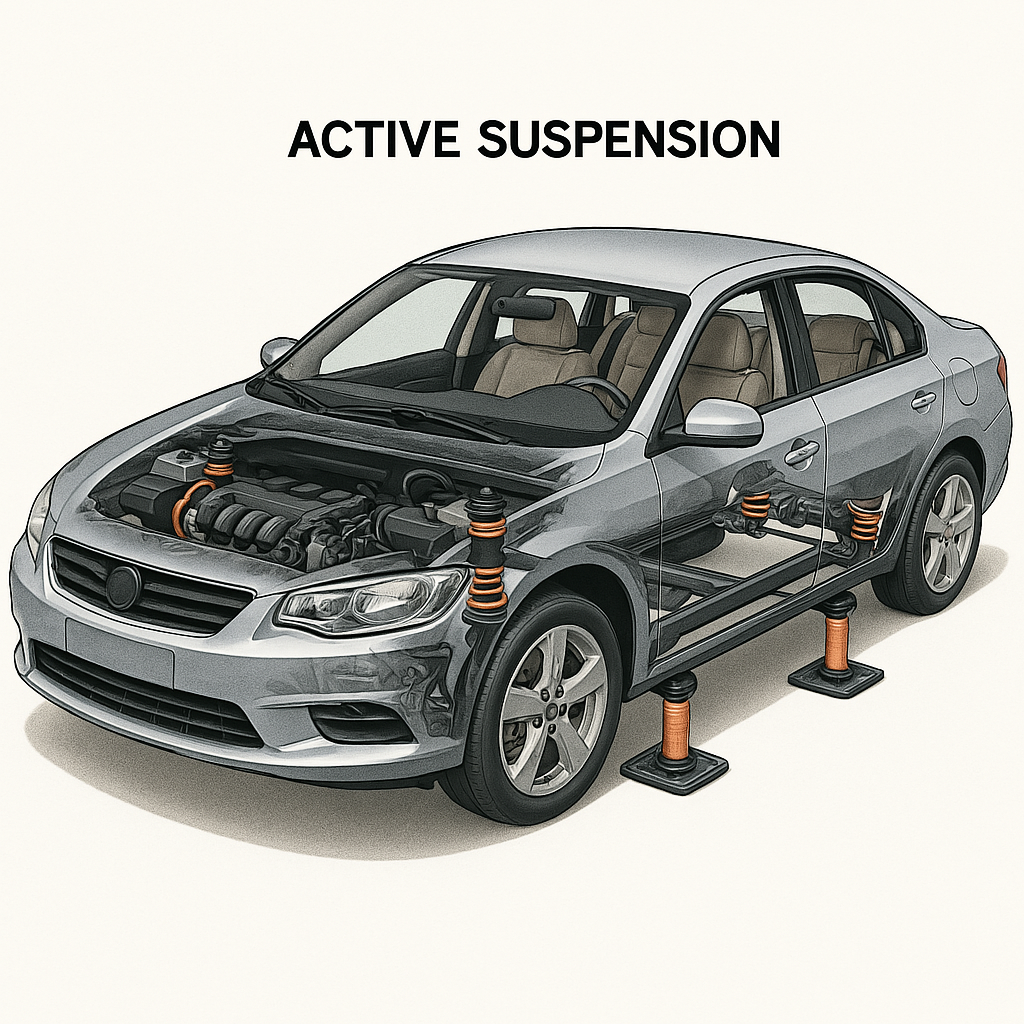 ACTIVE SUSPENSION