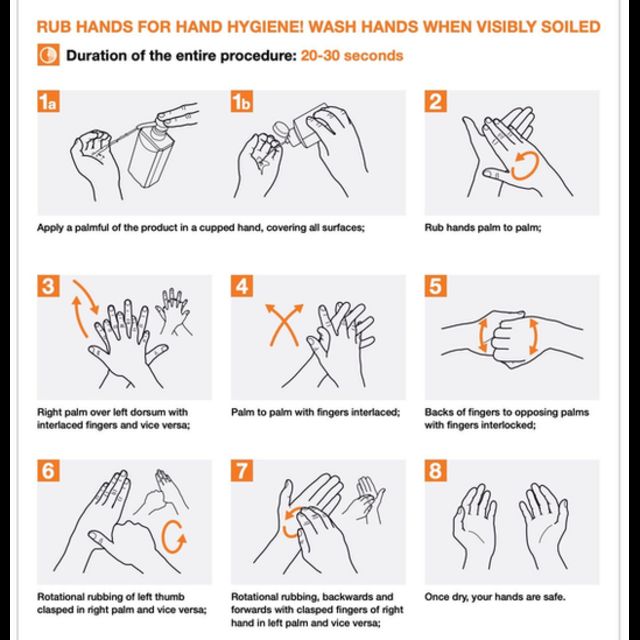 RUB HANDS FOR HAND HYGIENE! WASH HANDS WHEN VISIBLY SOILED

Duration of the entire procedure: 20-30 seconds

1a

1b

Apply a palmful of the product in a cupped hand, covering all surfaces;

2

Rub hands palm to palm;

3

Right palm over left dorsum with interlaced fingers and vice versa;

4

Palm to palm with fingers interlaced;

5

Backs of fingers to opposing palms with fingers interlocked;

6

Rotational rubbing of left thumb clasped in right palm and vice versa;

7

Rotational rubbing, backwards and forwards with clasped fingers of right hand in left palm and vice versa;

8

Once dry, your hands are safe.