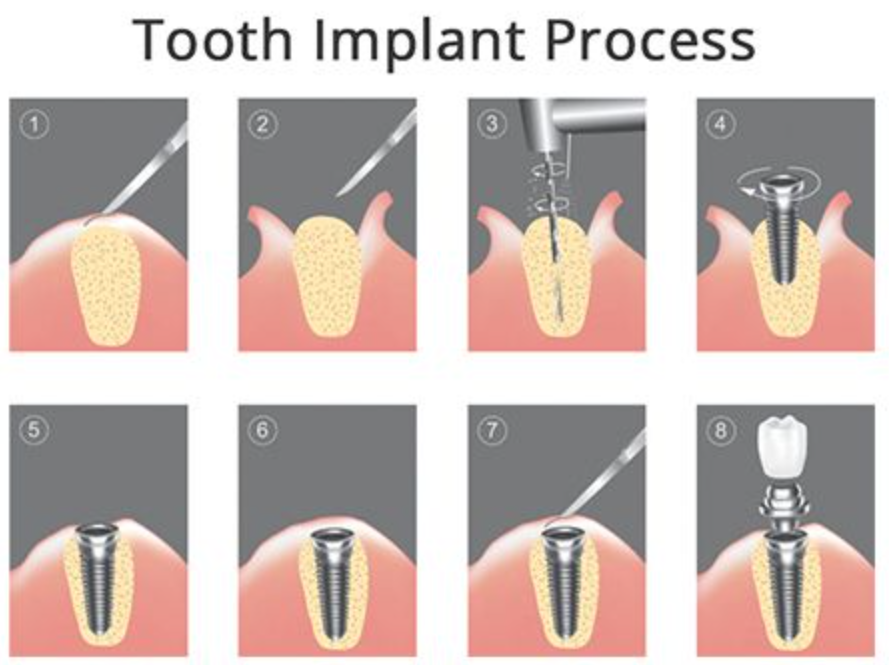 Tooth Implant Process

1

2

3

4

5

6

7

8