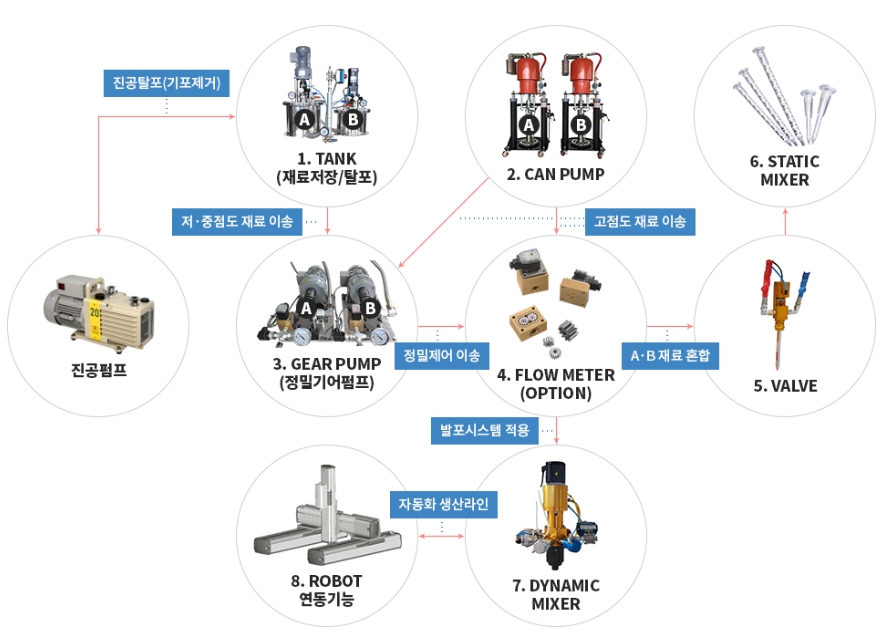 진공탈포(기포제거)

A B

1. TANK
(재료저장/탈포)

A B

2. CAN PUMP

6. STATIC MIXER

저·중점도 재료 이송

고점도 재료 이송

20

진공펌프

A B

3. GEAR PUMP
(정밀기어펌프)

정밀제어 이송

4. FLOW METER
(OPTION)

A·B 재료 혼합

5. VALVE

발포시스템 적용

자동화 생산라인

8. ROBOT
연동기능

7. DYNAMIC MIXER