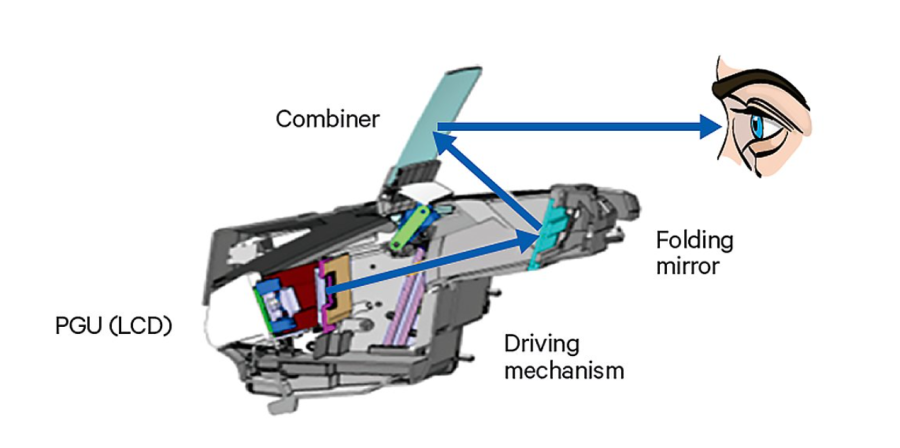 Combiner

Folding mirror

PGU (LCD)

Driving mechanism