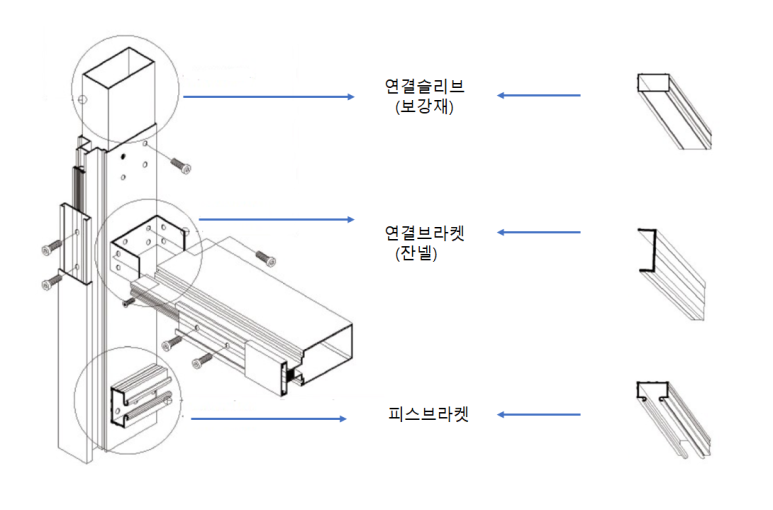 연결슬리브
(보강재)

연결브라켓
(잔넬)

피스브라켓