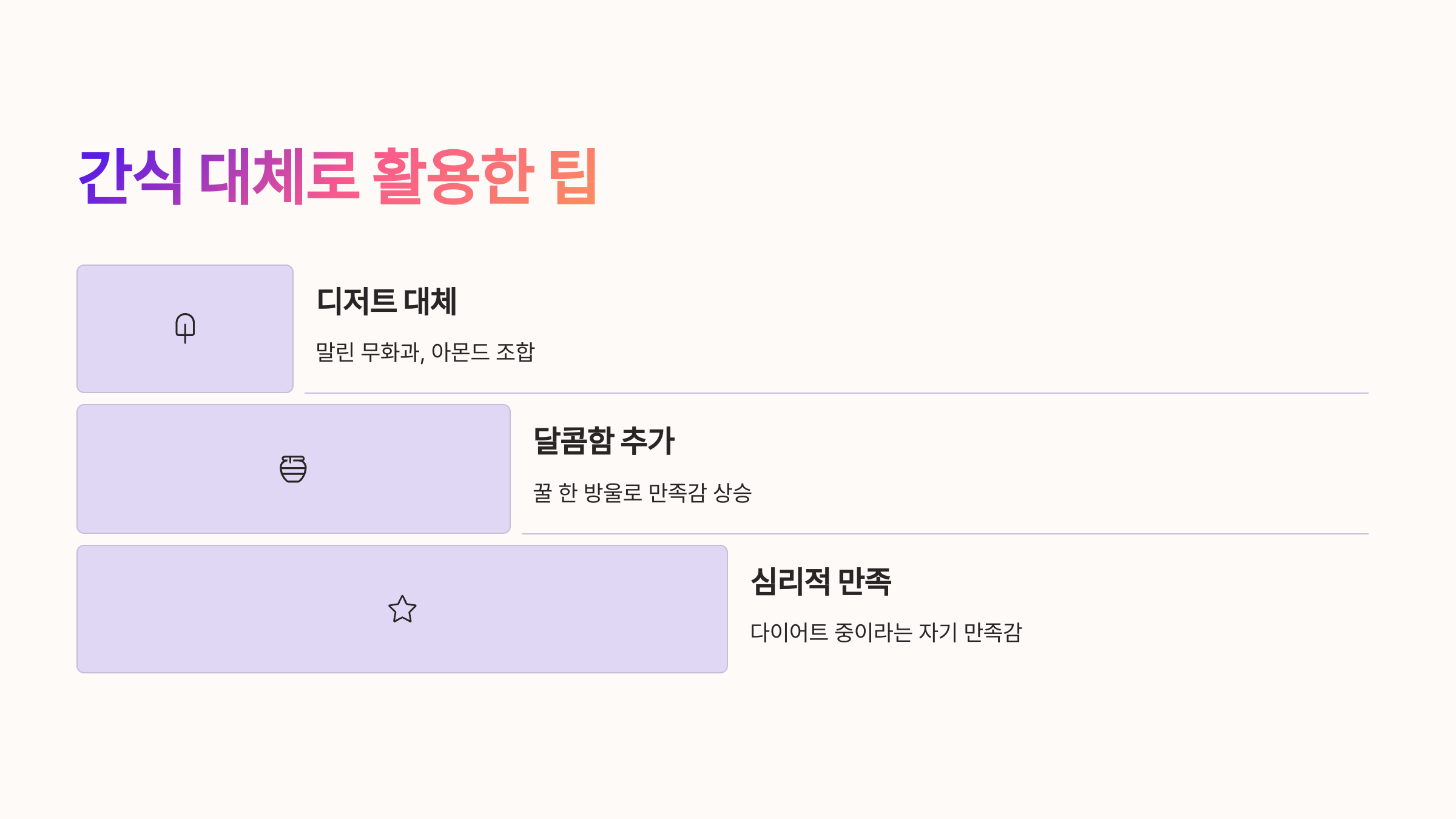 간식 대체로 활용한 팁

디저트 대체

말린 무화과, 아몬드 조합

달콤함 추가

꿀 한 방울로 만족감 상승

심리적 만족

다이어트 중이라는 자기 만족감