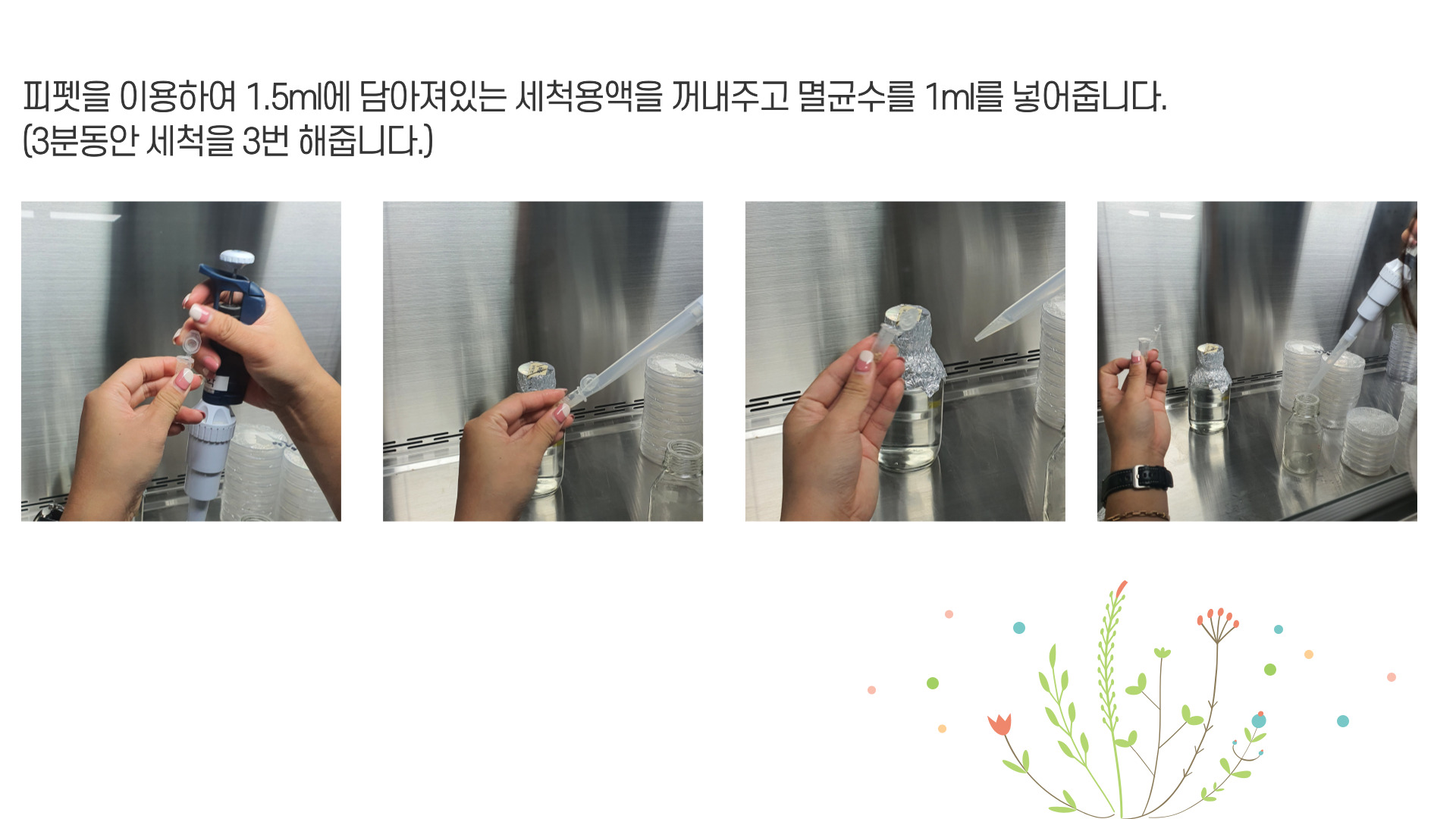 피펫을 이용하여 1.5ml에 담아져있는 세척용액을 꺼내주고 멸균수를 1ml를 넣어줍니다.
(3분동안 세척을 3번 해줍니다.)