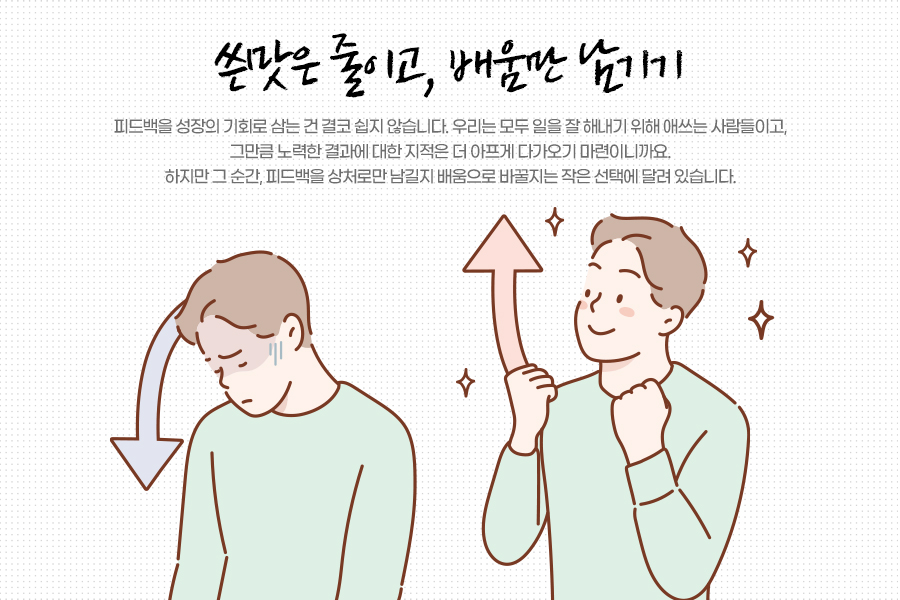 쓴맛은 줄이고, 배움만 남기기

피드백을 성장의 기회로 삼는 건 결코 쉽지 않습니다. 우리는 모두 일을 잘 해내기 위해 애쓰는 사람들이고, 그만큼 노력한 결과에 대한 지적은 더 아프게 다가오기 마련이니까요.
하지만 그 순간, 피드백을 상처로만 남길지 배움으로 바꿀지는 작은 선택에 달려 있습니다.