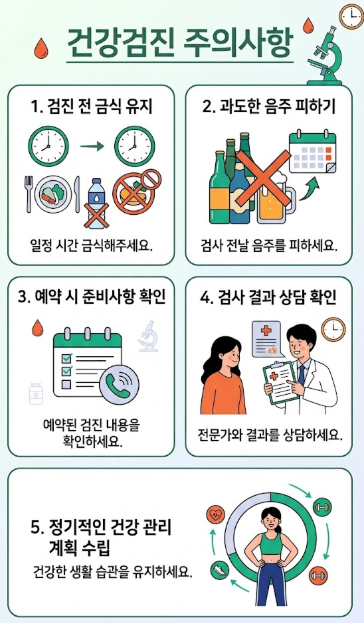 건강검진 주의사항

1. 검진 전 금식 유지

일정 시간 금식해주세요.

2. 과도한 음주 피하기

검사 전날 음주를 피하세요.

3. 예약 시 준비사항 확인

예약된 검진 내용을 확인하세요.

4. 검사 결과 상담 확인

전문가와 결과를 상담하세요.

5. 정기적인 건강 관리 계획 수립

건강한 생활 습관을 유지하세요.