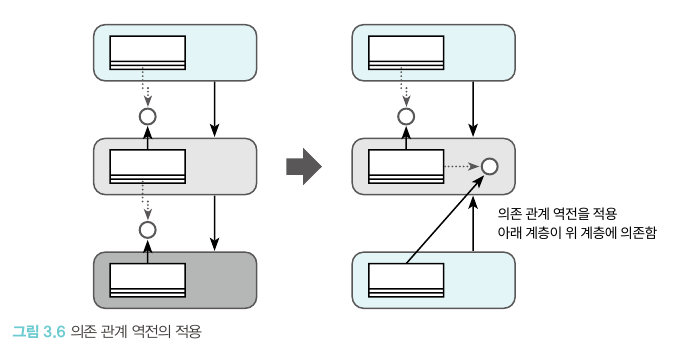 의존 관계 역전을 적용
아래 계층이 위 계층에 의존함

그림 3.6 의존 관계 역전의 적용