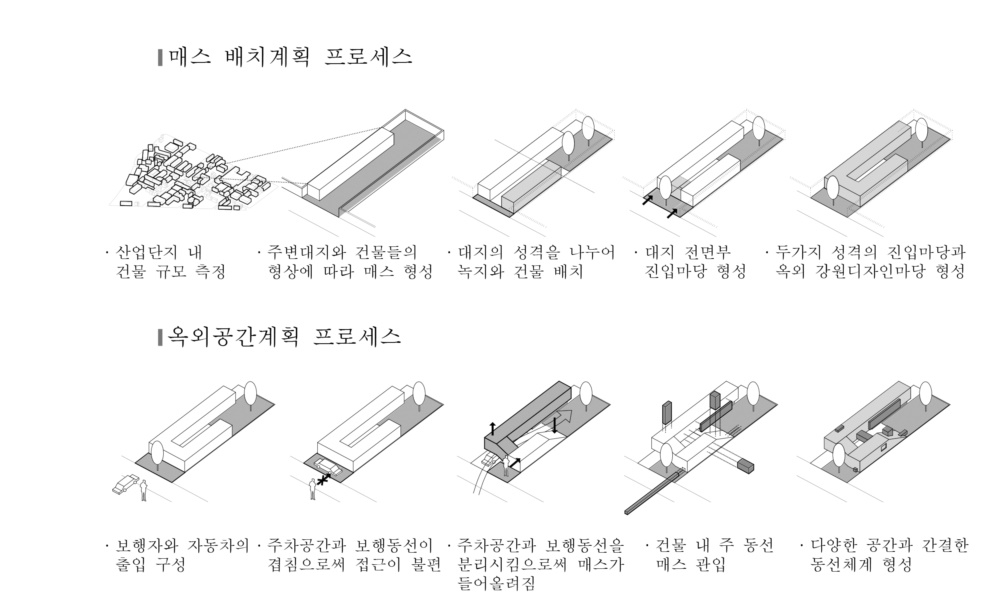 매스 배치계획 프로세스

· 산업단지 내 건물 규모 측정

· 주변대지와 건물들의 형상에 따라 매스 형성

· 대지의 성격을 나누어 녹지와 건물 배치

· 대지 전면부 진입마당 형성

· 두가지 성격의 진입마당과 옥외 강원디자인마당 형성

옥외공간계획 프로세스

· 보행자와 자동차의 출입 구성

· 주차공간과 보행동선이 겹침으로써 접근이 불편

· 주차공간과 보행동선을 분리시킴으로써 매스가 들어올려짐

· 건물 내 주 동선 매스 관입

· 다양한 공간과 간결한 동선체계 형성