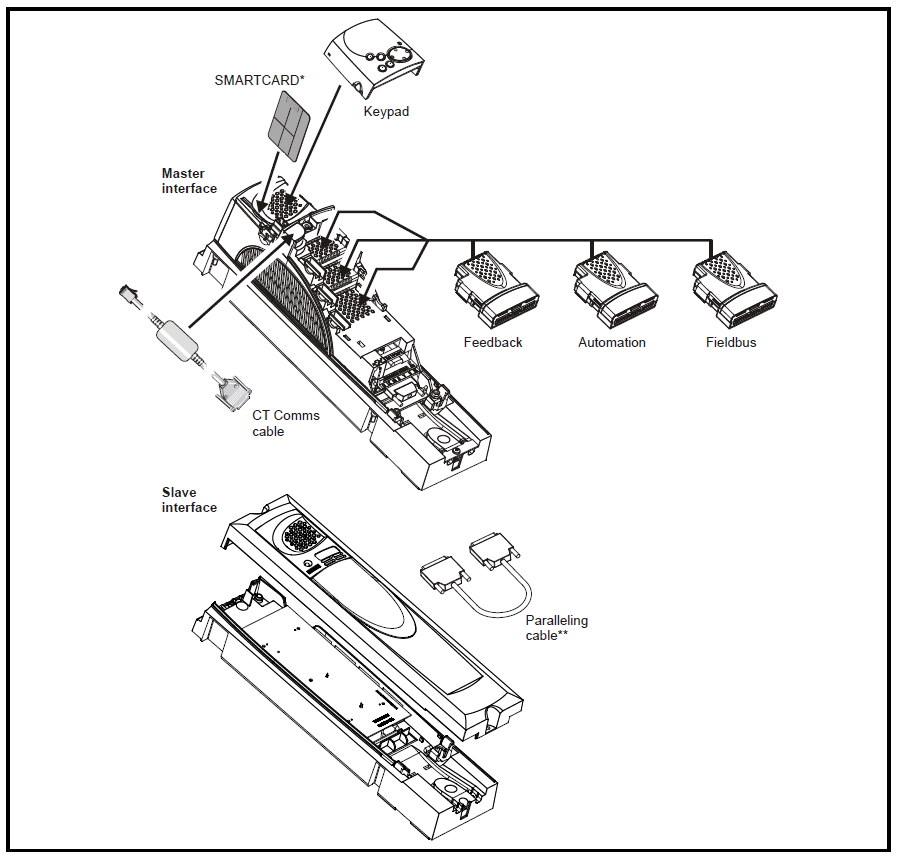 SMARTCARD*

Keypad

Master interface

Feedback

Automation

Fieldbus

CT Comms cable

Slave interface

Paralleling cable**