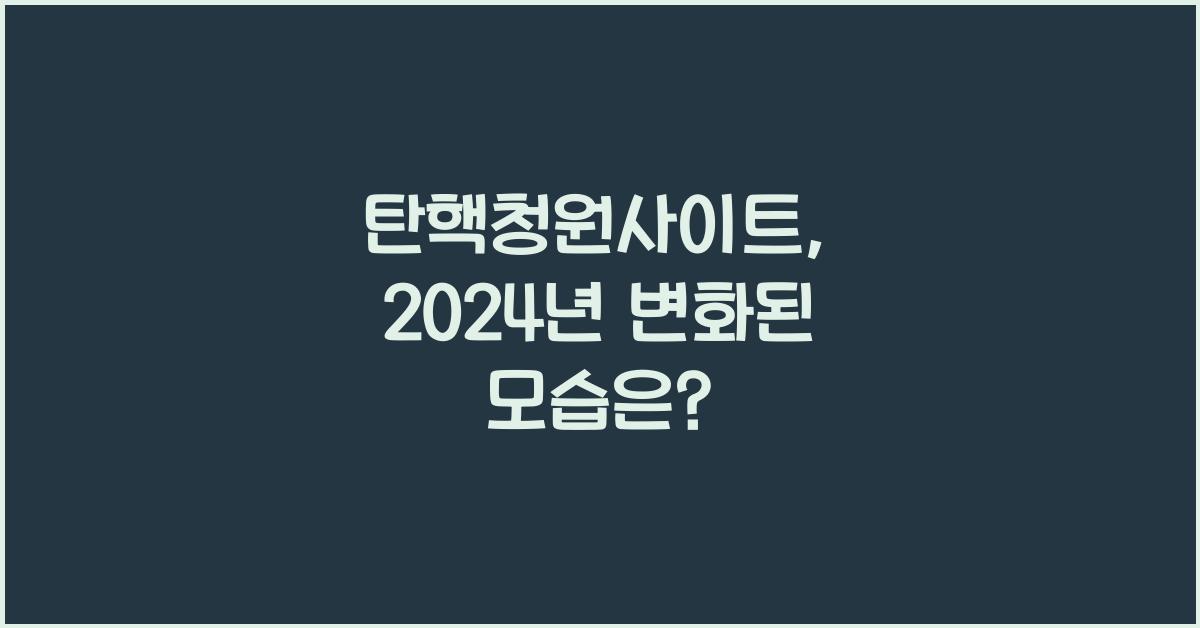 탄핵청원사이트, 2024년 변화된 모습은?