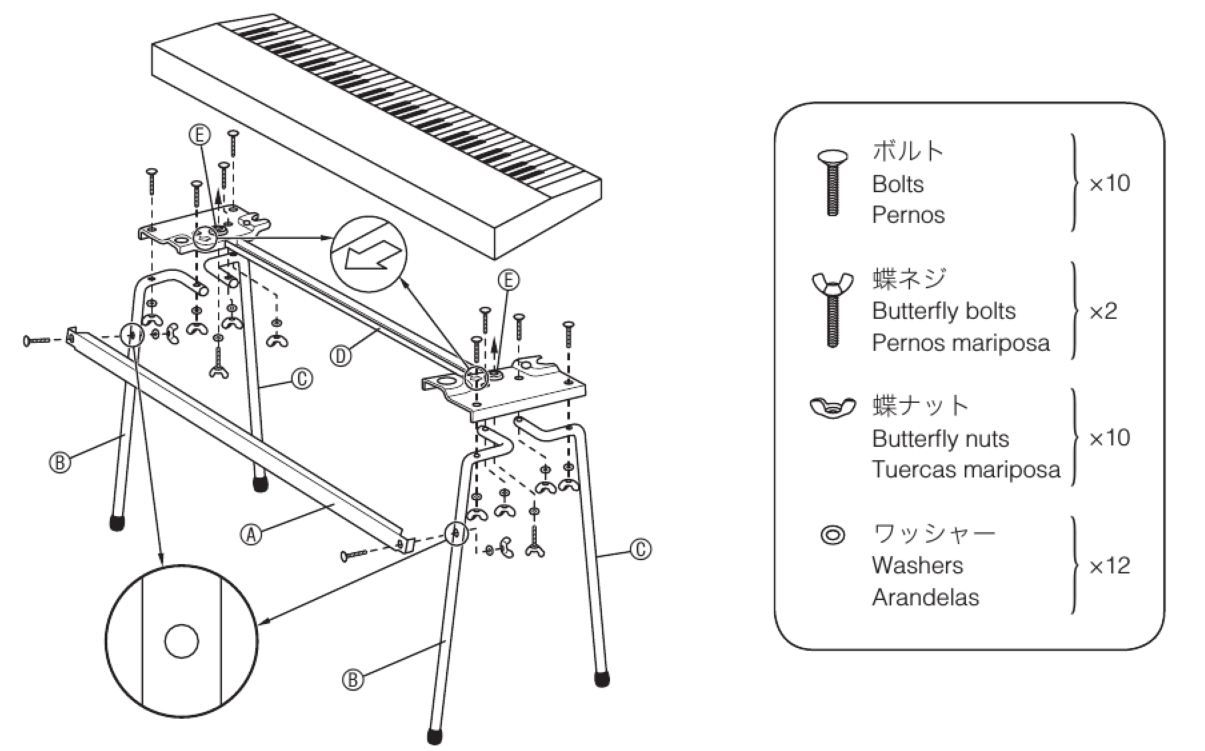 Ⓔ

Ⓔ

Ⓓ

Ⓒ

Ⓑ

Ⓐ

Ⓒ

Ⓑ

ボルト
Bolts
Pernos
×10

蝶ネジ
Butterfly bolts
Pernos mariposa
×2

蝶ナット
Butterfly nuts
Tuercas mariposa
×10

ワッシャー
Washers
Arandelas
×12