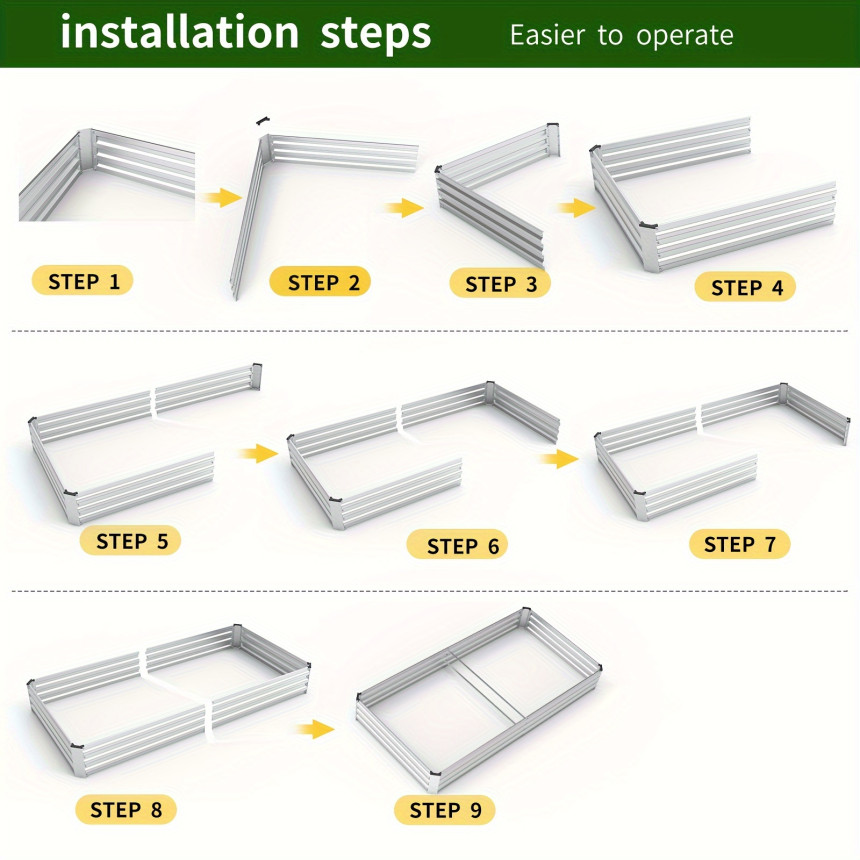 installation steps Easier to operate

STEP 1

STEP 2

STEP 3

STEP 4

STEP 5

STEP 6

STEP 7

STEP 8

STEP 9