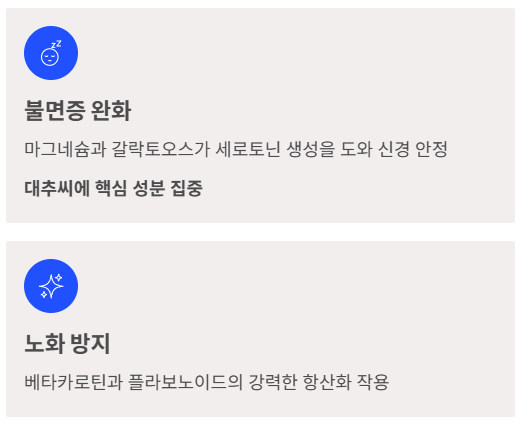 불면증 완화

마그네슘과 갈락토오스가 세로토닌 생성을 도와 신경 안정

대추씨에 핵심 성분 집중

노화 방지

베타카로틴과 플라보노이드의 강력한 항산화 작용