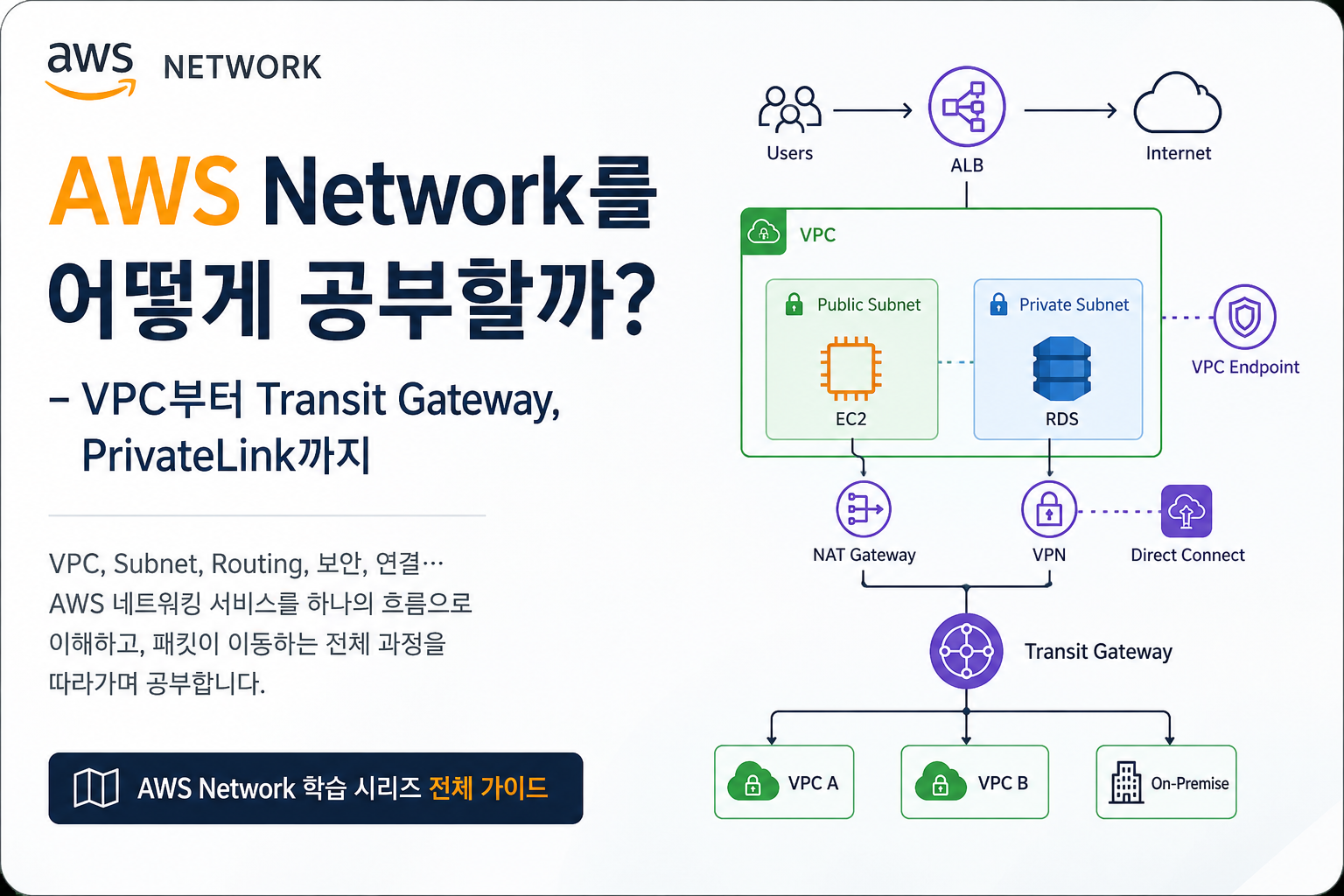 aws NETWORK

AWS Network를 어떻게 공부할까?

– VPC부터 Transit Gateway, PrivateLink까지

VPC, Subnet, Routing, 보안, 연결… AWS 네트워킹 서비스를 하나의 흐름으로 이해하고, 패킷이 이동하는 전체 과정을 따라가며 공부합니다.

AWS Network 학습 시리즈 전체 가이드

Users

ALB

Internet

VPC

Public Subnet

EC2

Private Subnet

RDS

VPC Endpoint

NAT Gateway

VPN

Direct Connect

Transit Gateway

VPC A

VPC B

On-Premise