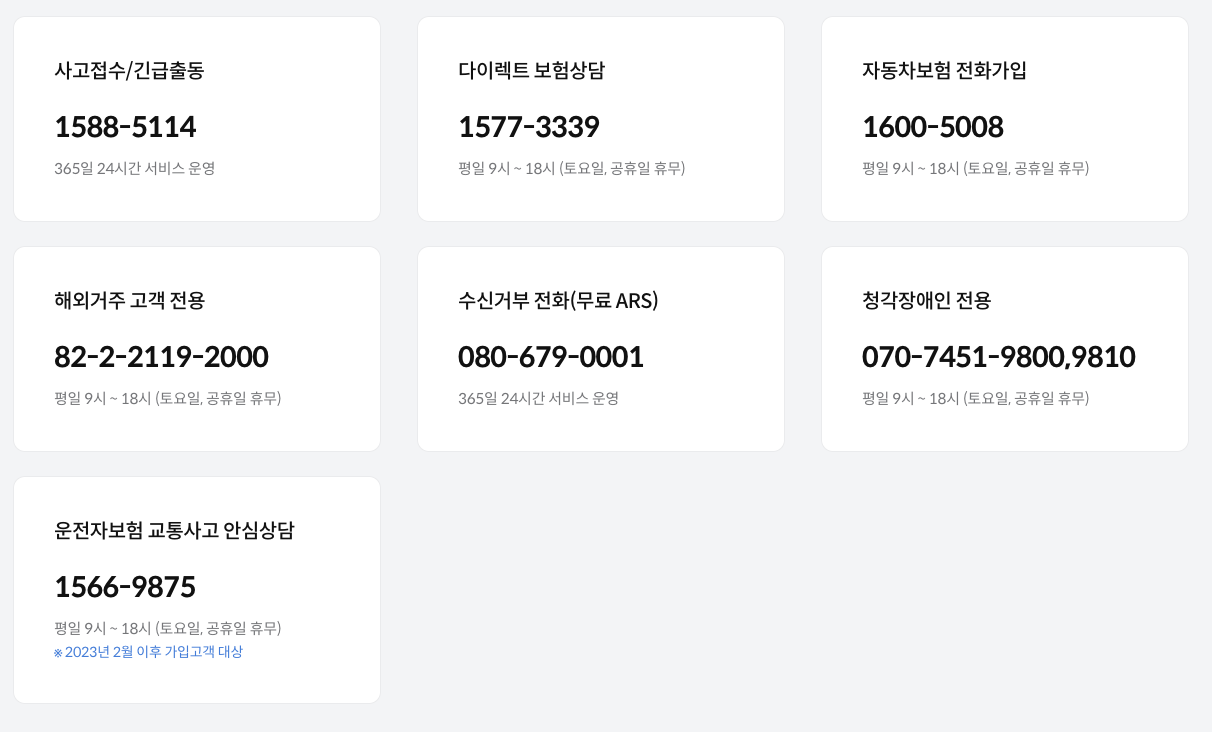 사고접수/긴급출동

1588-5114

365일 24시간 서비스 운영

다이렉트 보험상담

1577-3339

평일 9시 ~ 18시 (토요일, 공휴일 휴무)

자동차보험 전화가입

1600-5008

평일 9시 ~ 18시 (토요일, 공휴일 휴무)

해외거주 고객 전용

82-2-2119-2000

평일 9시 ~ 18시 (토요일, 공휴일 휴무)

수신거부 전화(무료 ARS)

080-679-0001

365일 24시간 서비스 운영

청각장애인 전용

070-7451-9800,9810

평일 9시 ~ 18시 (토요일, 공휴일 휴무)

운전자보험 교통사고 안심상담

1566-9875

평일 9시 ~ 18시 (토요일, 공휴일 휴무)
※ 2023년 2월 이후 가입고객 대상