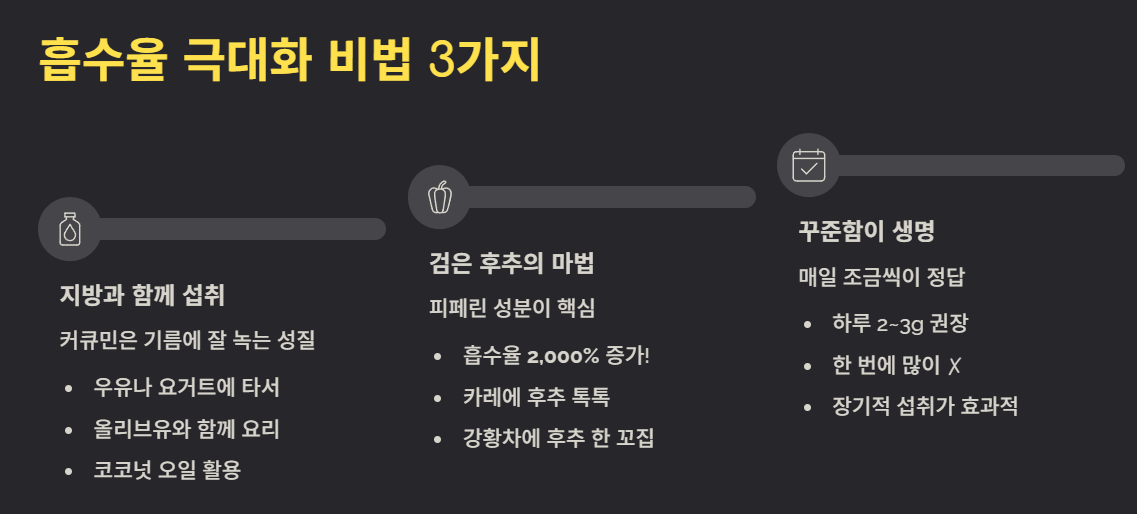 흡수율 극대화 비법 3가지

지방과 함께 섭취

커큐민은 기름에 잘 녹는 성질

• 우유나 요거트에 타서
• 올리브유와 함께 요리
• 코코넛 오일 활용

검은 후추의 마법

피페린 성분이 핵심

• 흡수율 2,000% 증가!
• 카레에 후추 톡톡
• 강황차에 후추 한 꼬집

꾸준함이 생명

매일 조금씩이 정답

• 하루 2~3g 권장
• 한 번에 많이 X
• 장기적 섭취가 효과적