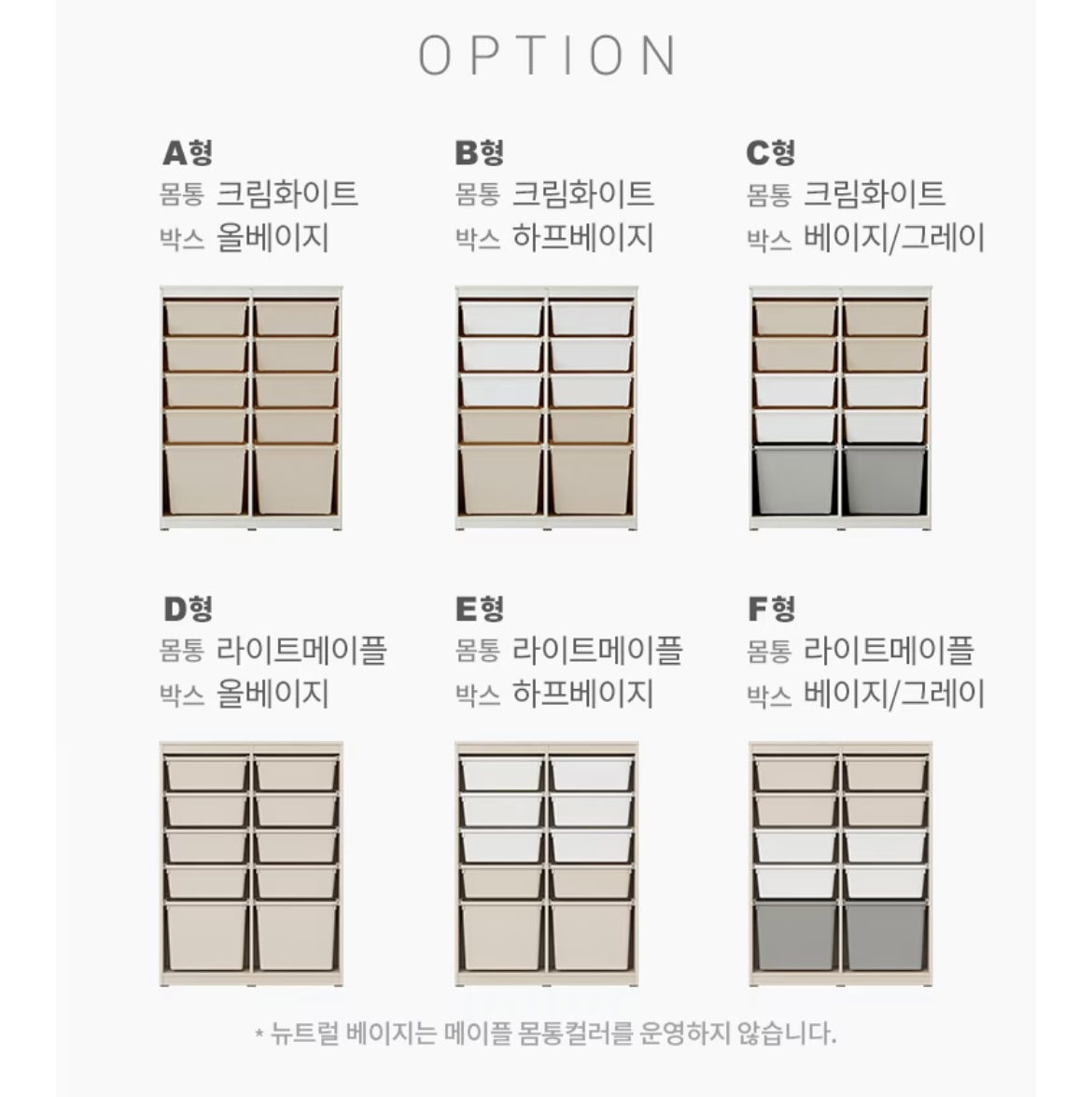 OPTION

A형
몸통 크림화이트
박스 올베이지

B형
몸통 크림화이트
박스 하프베이지

C형
몸통 크림화이트
박스 베이지/그레이

D형
몸통 라이트메이플
박스 올베이지

E형
몸통 라이트메이플
박스 하프베이지

F형
몸통 라이트메이플
박스 베이지/그레이

* 뉴트럴 베이지는 메이플 몸통컬러를 운영하지 않습니다.