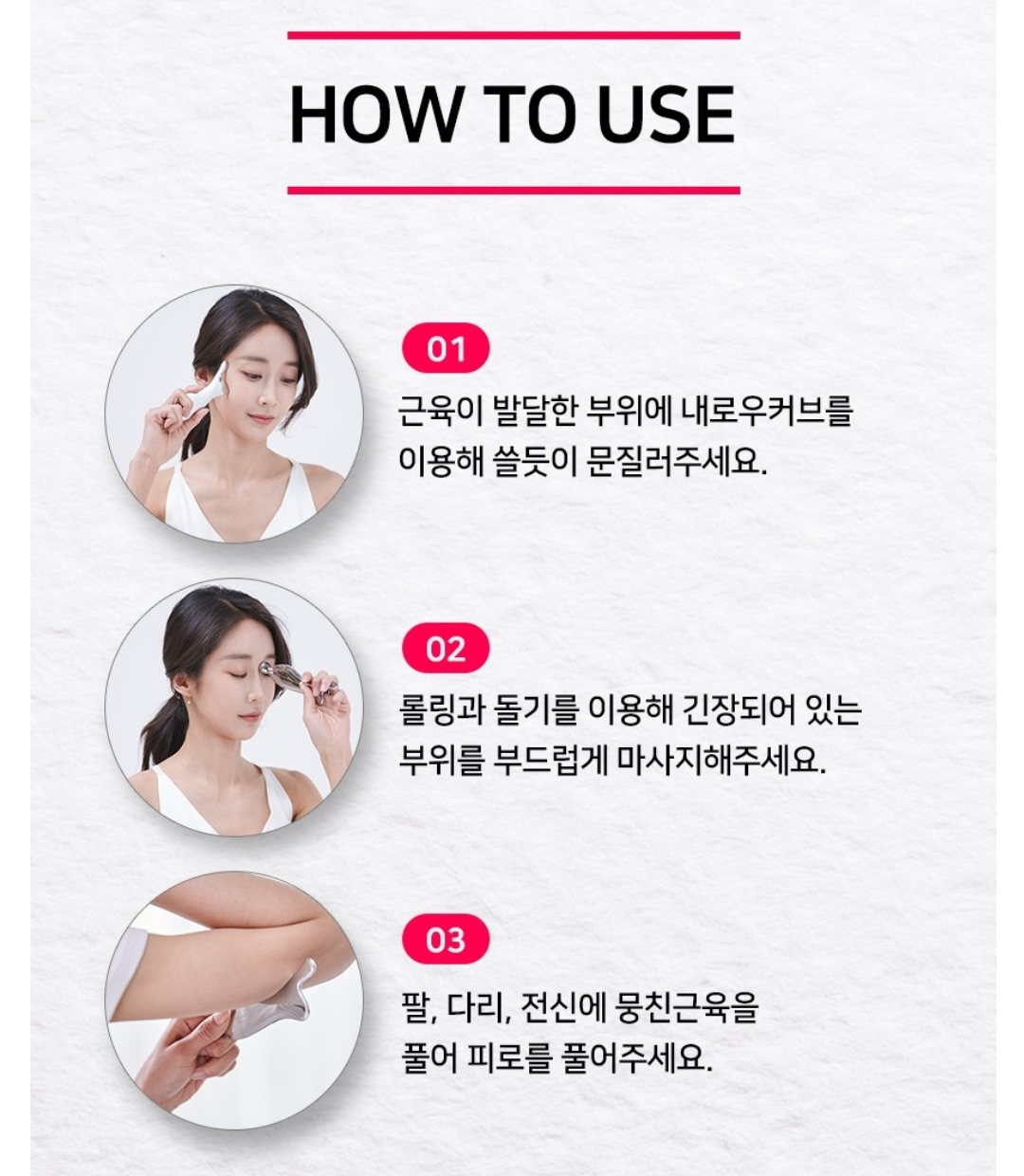 HOW TO USE

01

근육이 발달한 부위에 내로우커브를 이용해 쓸듯이 문질러주세요.

02

롤링과 돌기를 이용해 긴장되어 있는 부위를 부드럽게 마사지해주세요.

03

팔, 다리, 전신에 뭉친근육을 풀어 피로를 풀어주세요.