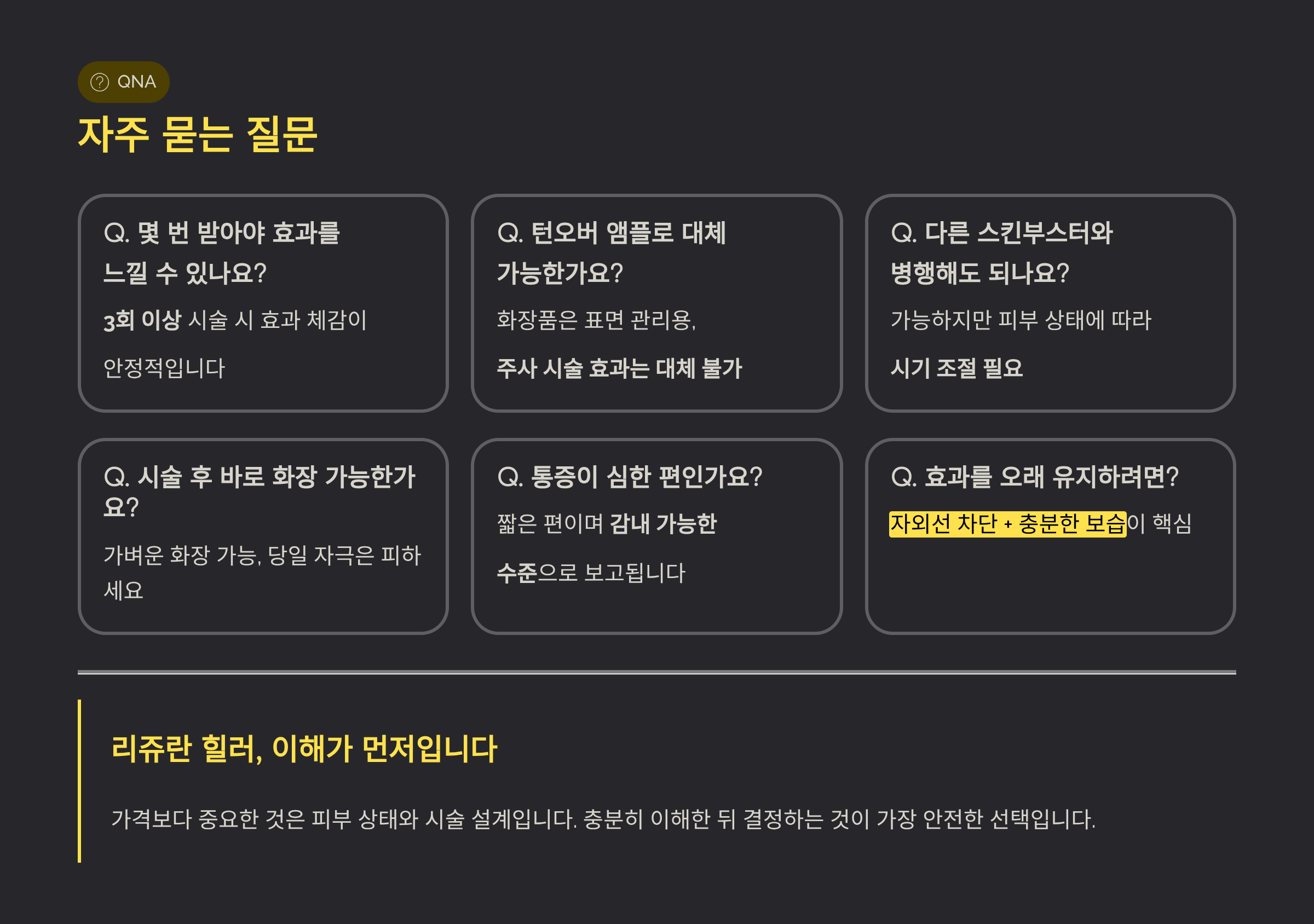 QNA

자주 묻는 질문

Q. 몇 번 받아야 효과를 느낄 수 있나요?

3회 이상 시술 시 효과 체감이 안정적입니다

Q. 턴오버 앰플로 대체 가능한가요?

화장품은 표면 관리용,

주사 시술 효과는 대체 불가

Q. 다른 스킨부스터와 병행해도 되나요?

가능하지만 피부 상태에 따라

시기 조절 필요

Q. 시술 후 바로 화장 가능한가요?

가벼운 화장 가능, 당일 자극은 피하세요

Q. 통증이 심한 편인가요?

짧은 편이며 감내 가능한 수준으로 보고됩니다

Q. 효과를 오래 유지하려면?

자외선 차단 + 충분한 보습이 핵심

리쥬란 힐러, 이해가 먼저입니다

가격보다 중요한 것은 피부 상태와 시술 설계입니다. 충분히 이해한 뒤 결정하는 것이 가장 안전한 선택입니다.