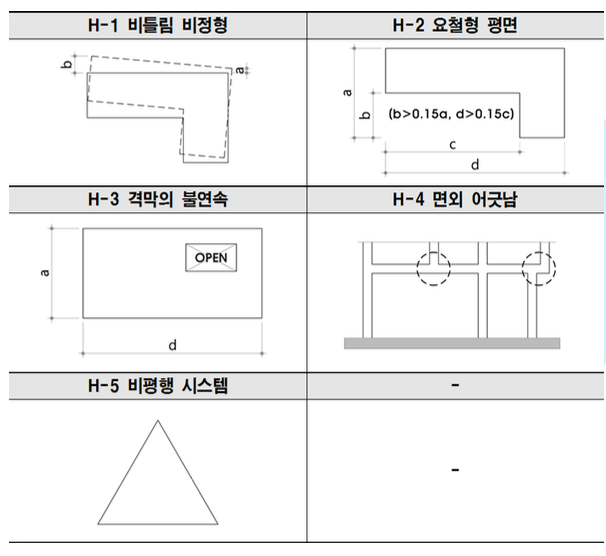 | H-1 비틀림 비정형 | H-2 요철형 평면 |
|---|---|
| b a | a b (b>0.15a, d>0.15c) c d |
| **H-3 격막의 불연속** | **H-4 면외 어긋남** |
| a OPEN d | |
| **H-5 비평행 시스템** | **-** |
| | - |