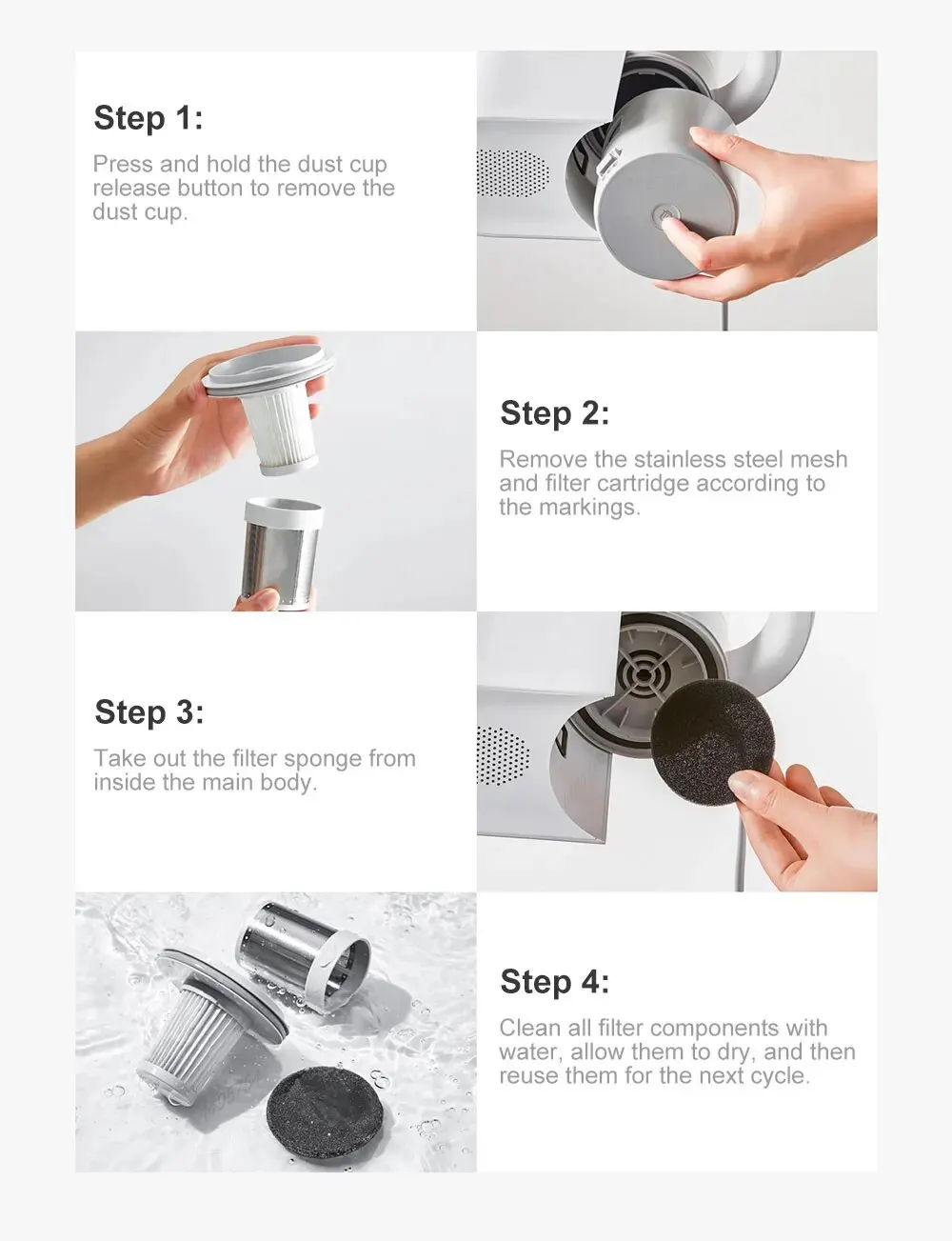 Step 1:

Press and hold the dust cup release button to remove the dust cup.

Step 2:

Remove the stainless steel mesh and filter cartridge according to the markings.

Step 3:

Take out the filter sponge from inside the main body.

Step 4:

Clean all filter components with water, allow them to dry, and then reuse them for the next cycle.