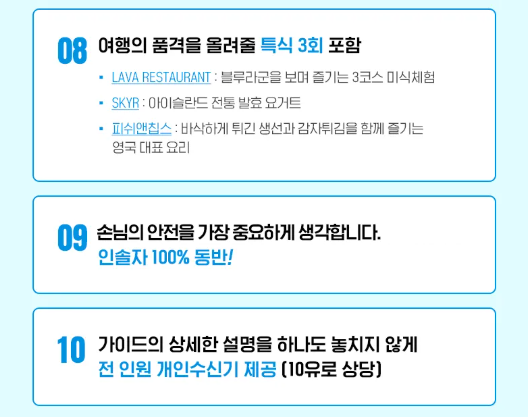 08 여행의 품격을 올려줄 특식 3회 포함

• LAVA RESTAURANT : 블루라군을 보며 즐기는 3코스 미식체험
• SKYR : 아이슬란드 전통 발효 요거트
• 피쉬앤칩스 : 바삭하게 튀긴 생선과 감자튀김을 함께 즐기는 영국 대표 요리

09 손님의 안전을 가장 중요하게 생각합니다.
인솔자 100% 동반!

10 가이드의 상세한 설명을 하나도 놓치지 않게
전 인원 개인수신기 제공 (10유로 상당)