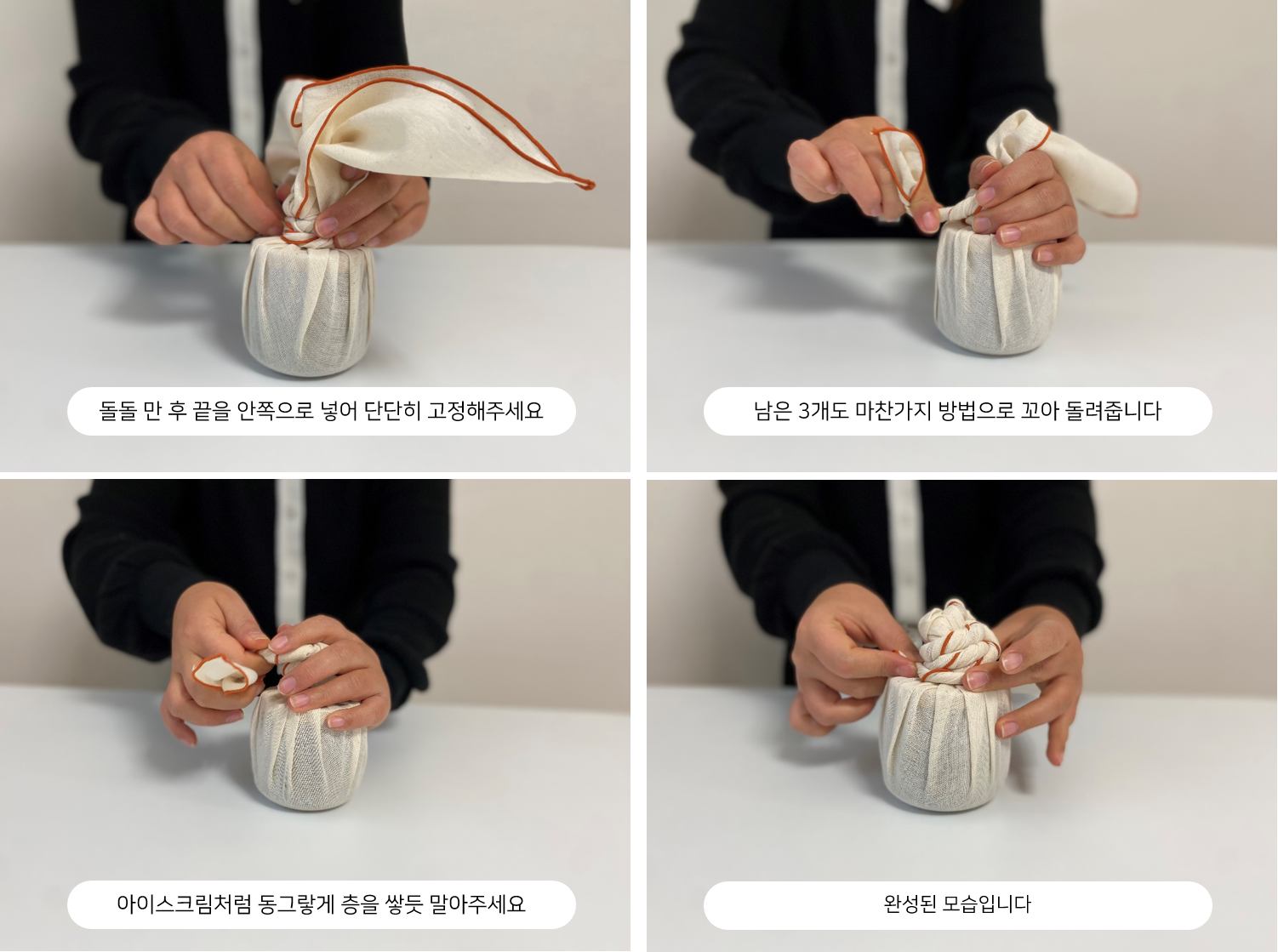 돌돌 만 후 끝을 안쪽으로 넣어 단단히 고정해주세요

남은 3개도 마찬가지 방법으로 꼬아 돌려줍니다

아이스크림처럼 동그랗게 층을 쌓듯 말아주세요

완성된 모습입니다