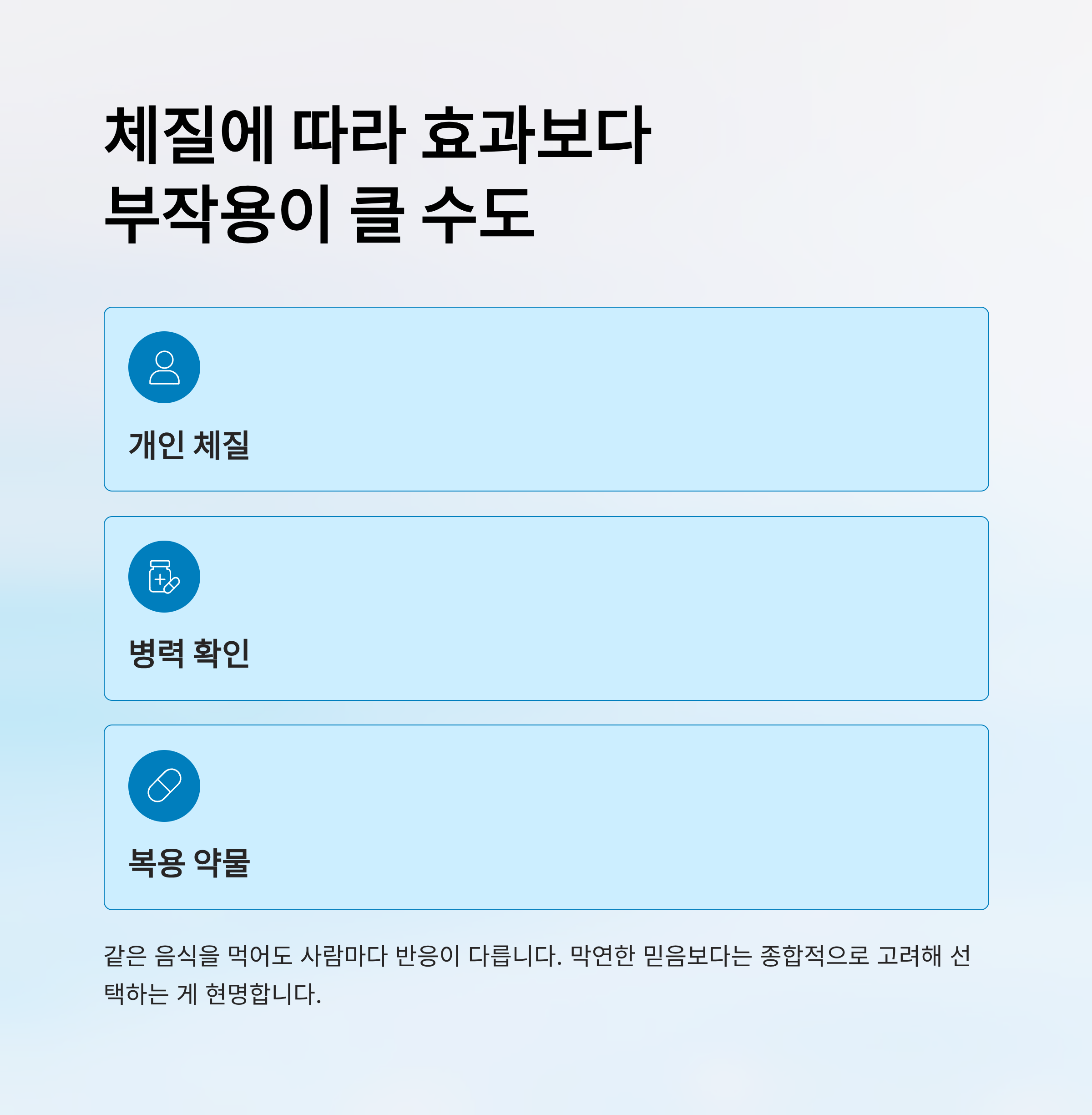 체질에 따라 효과보다
부작용이 클 수도

개인 체질

병력 확인

복용 약물

같은 음식을 먹어도 사람마다 반응이 다릅니다. 막연한 믿음보다는 종합적으로 고려해 선택하는 게 현명합니다.