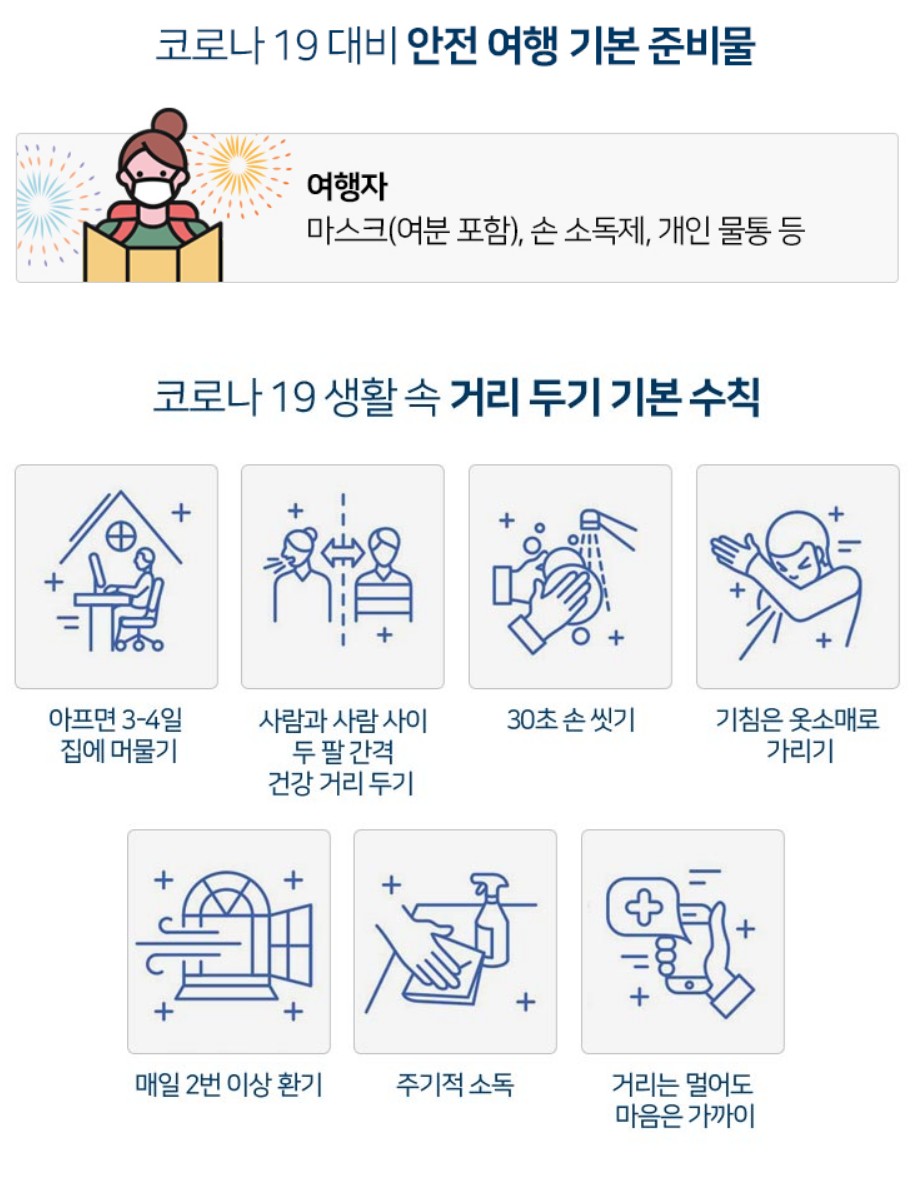 코로나 19 대비 안전 여행 기본 준비물

여행자
마스크(여분 포함), 손 소독제, 개인 물통 등

코로나 19 생활 속 거리 두기 기본 수칙

아프면 3-4일 집에 머물기

사람과 사람 사이 두 팔 간격 건강 거리 두기

30초 손 씻기

기침은 옷소매로 가리기

매일 2번 이상 환기

주기적 소독

거리는 멀어도 마음은 가까이