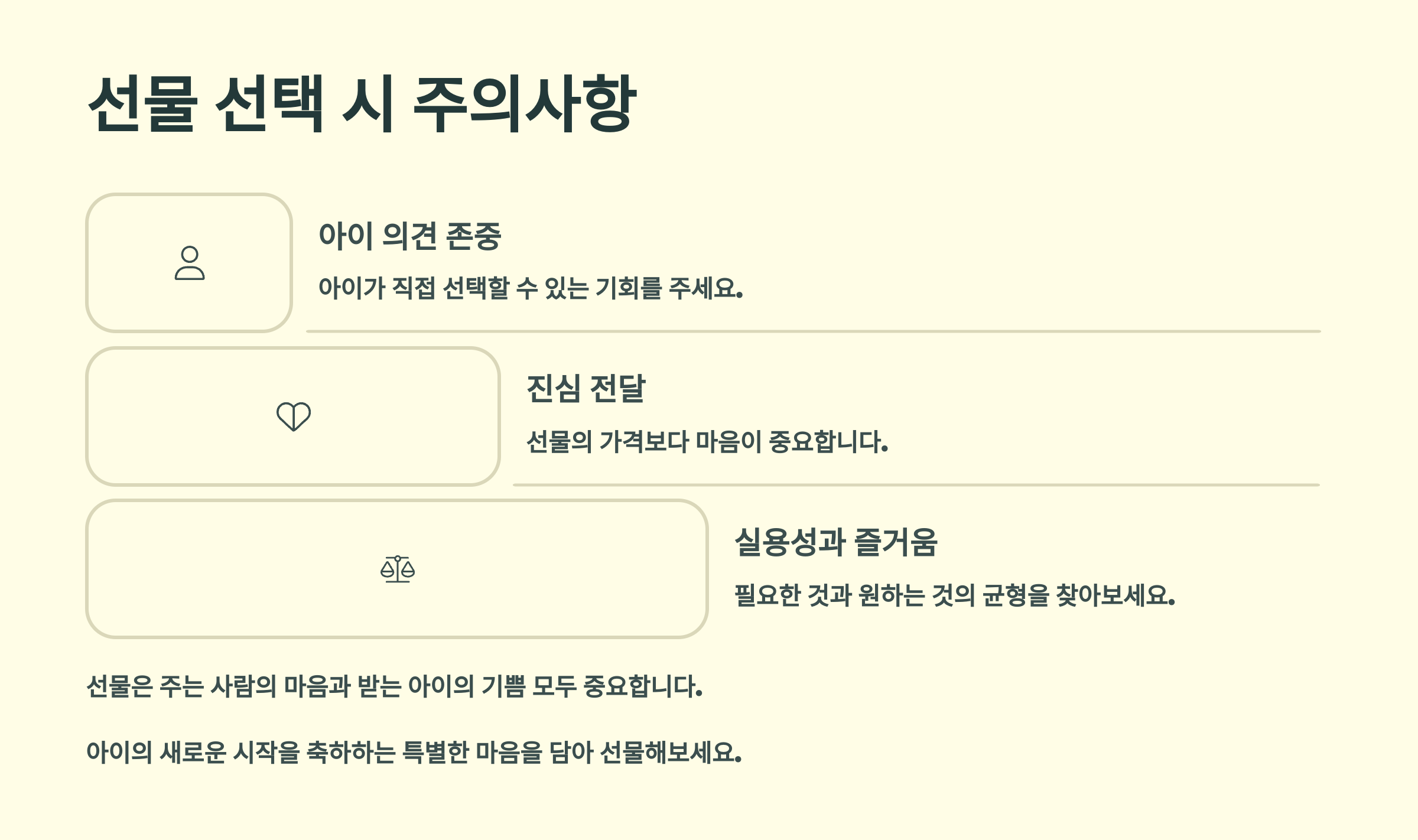 선물 선택 시 주의사항

아이 의견 존중

아이가 직접 선택할 수 있는 기회를 주세요.

진심 전달

선물의 가격보다 마음이 중요합니다.

실용성과 즐거움

필요한 것과 원하는 것의 균형을 찾아보세요.

선물은 주는 사람의 마음과 받는 아이의 기쁨 모두 중요합니다.

아이의 새로운 시작을 축하하는 특별한 마음을 담아 선물해보세요.