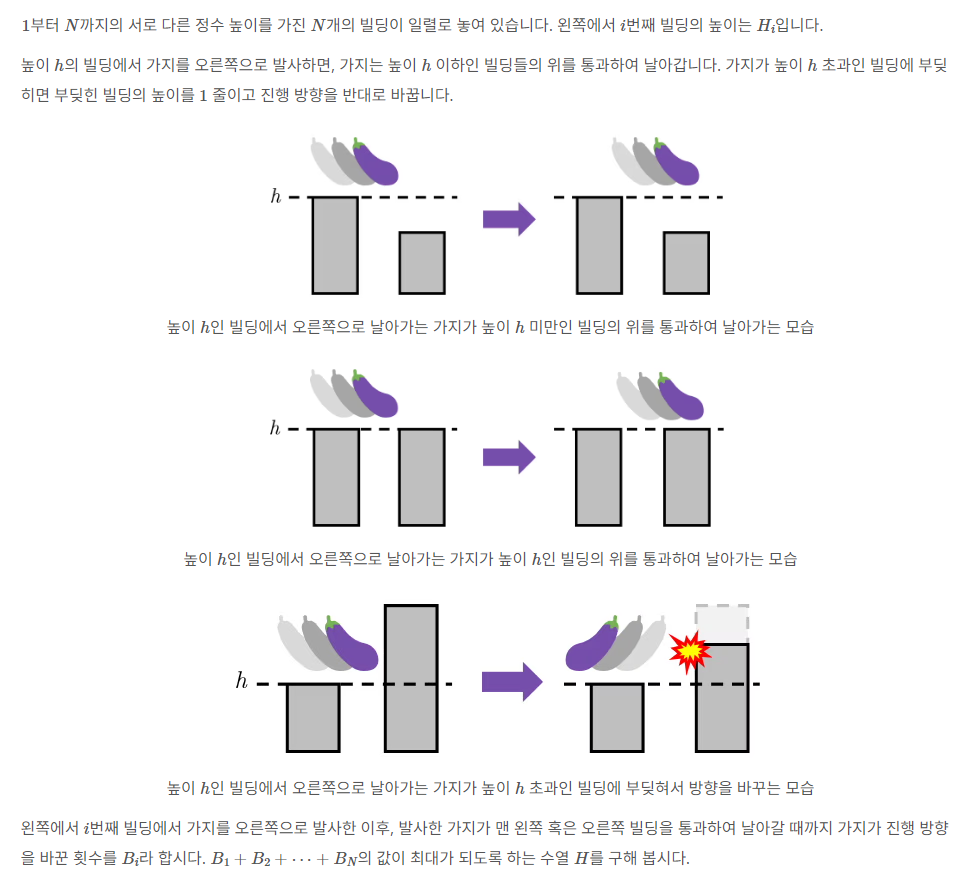 $1$부터 $N$까지의 서로 다른 정수 높이를 가진 $N$개의 빌딩이 일렬로 놓여 있습니다. 왼쪽에서 $i$번째 빌딩의 높이는 $H_i$입니다.

높이 $h$의 빌딩에서 가지를 오른쪽으로 발사하면, 가지는 높이 $h$ 이하인 빌딩들의 위를 통과하여 날아갑니다. 가지가 높이 $h$ 초과인 빌딩에 부딪히면 부딪힌 빌딩의 높이를 $1$ 줄이고 진행 방향을 반대로 바꿉니다.

$h$

높이 $h$인 빌딩에서 오른쪽으로 날아가는 가지가 높이 $h$ 미만인 빌딩의 위를 통과하여 날아가는 모습

$h$

높이 $h$인 빌딩에서 오른쪽으로 날아가는 가지가 높이 $h$인 빌딩의 위를 통과하여 날아가는 모습

$h$

높이 $h$인 빌딩에서 오른쪽으로 날아가는 가지가 높이 $h$ 초과인 빌딩에 부딪혀서 방향을 바꾸는 모습

왼쪽에서 $i$번째 빌딩에서 가지를 오른쪽으로 발사한 이후, 발사한 가지가 맨 왼쪽 혹은 오른쪽 빌딩을 통과하여 날아갈 때까지 가지가 진행 방향을 바꾼 횟수를 $B_i$라 합시다. $B_1 + B_2 + \cdots + B_N$의 값이 최대가 되도록 하는 수열 $H$를 구해 봅시다.