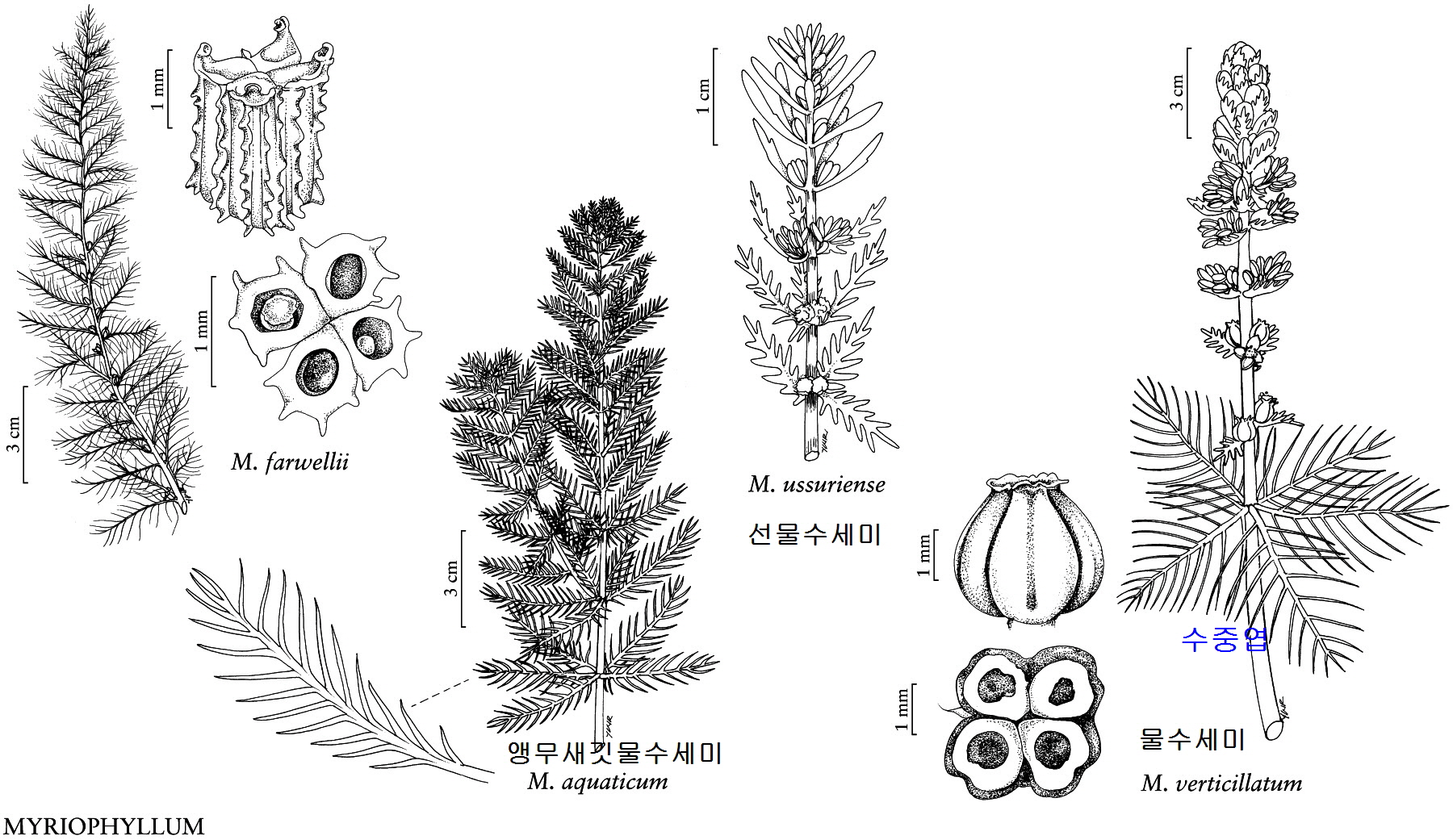 1 mm

1 mm

3 cm

M. farwellii

3 cm

앵무새깃물수세미
M. aquaticum

1 cm

M. ussuriense

선물수세미

1 mm

1 mm

3 cm

수중엽

물수세미

M. verticillatum

MYRIOPHYLLUM