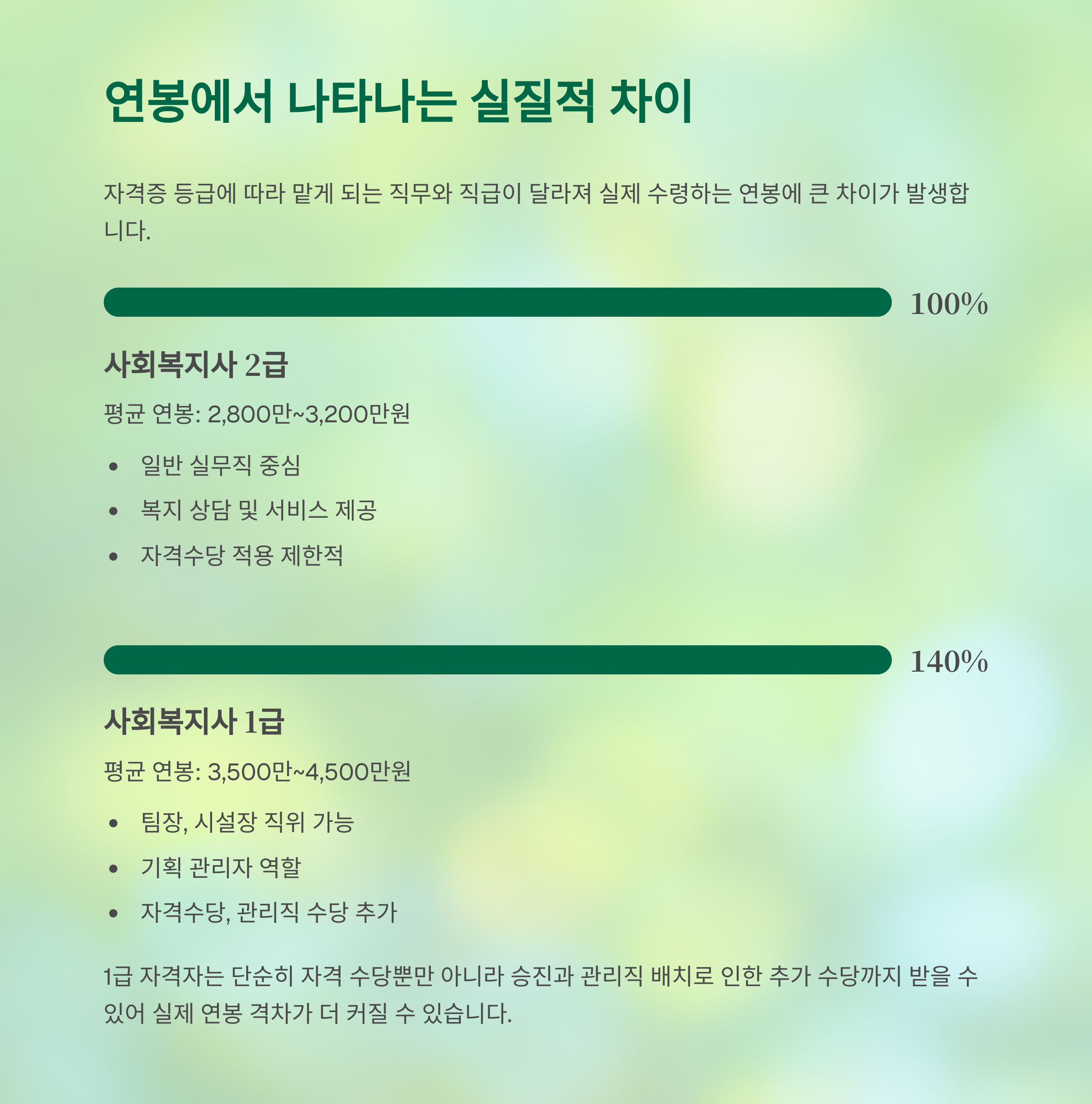 연봉에서 나타나는 실질적 차이

자격증 등급에 따라 맡게 되는 직무와 직급이 달라져 실제 수령하는 연봉에 큰 차이가 발생합니다.

100%

사회복지사 2급

평균 연봉: 2,800만~3,200만원

• 일반 실무직 중심
• 복지 상담 및 서비스 제공
• 자격수당 적용 제한적

140%

사회복지사 1급

평균 연봉: 3,500만~4,500만원

• 팀장, 시설장 직위 가능
• 기획 관리자 역할
• 자격수당, 관리직 수당 추가

1급 자격자는 단순히 자격 수당뿐만 아니라 승진과 관리직 배치로 인한 추가 수당까지 받을 수 있어 실제 연봉 격차가 더 커질 수 있습니다.