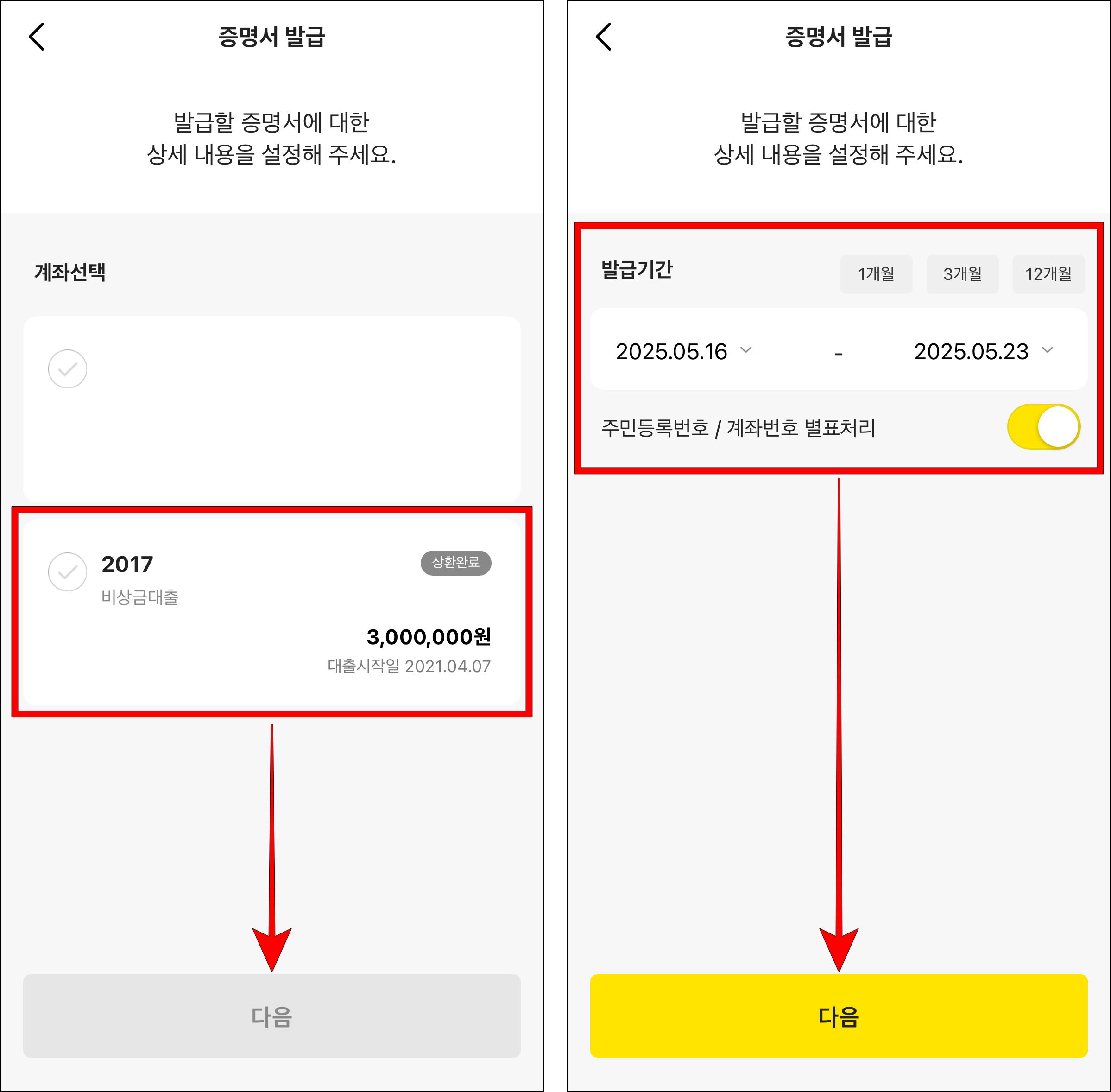 증명서 발급

발급할 증명서에 대한
상세 내용을 설정해 주세요.

계좌선택

2017
상환완료
비상금대출
3,000,000원
대출시작일 2021.04.07

다음

증명서 발급

발급할 증명서에 대한
상세 내용을 설정해 주세요.

발급기간
1개월
3개월
12개월

2025.05.16 - 2025.05.23

주민등록번호 / 계좌번호 별표처리

다음