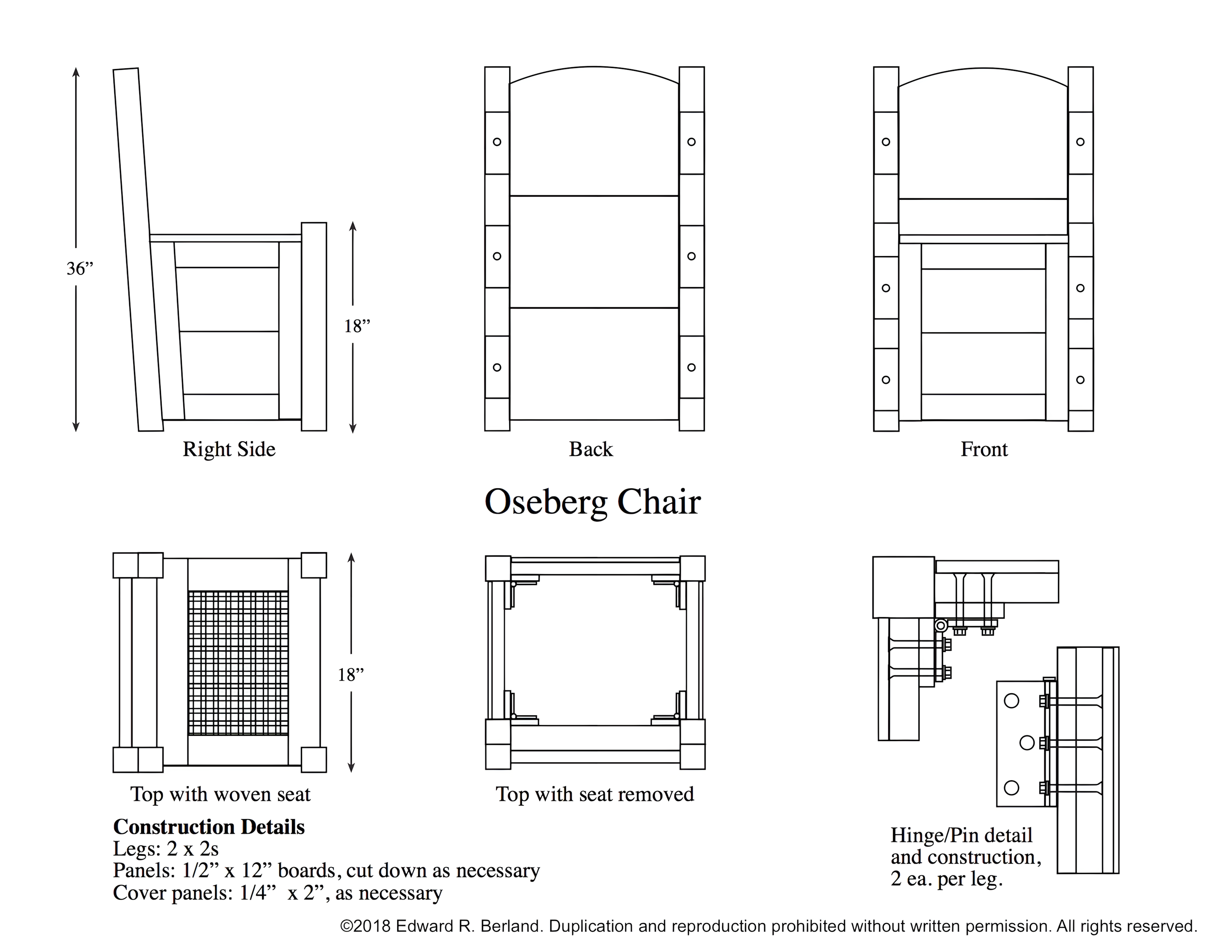 36”

18”

Right Side

Back

Front

Oseberg Chair

18”

Top with woven seat

Top with seat removed

Construction Details
Legs: 2 x 2s
Panels: 1/2” x 12” boards, cut down as necessary
Cover panels: 1/4” x 2”, as necessary

Hinge/Pin detail and construction, 2 ea. per leg.

©2018 Edward R. Berland. Duplication and reproduction prohibited without written permission. All rights reserved.