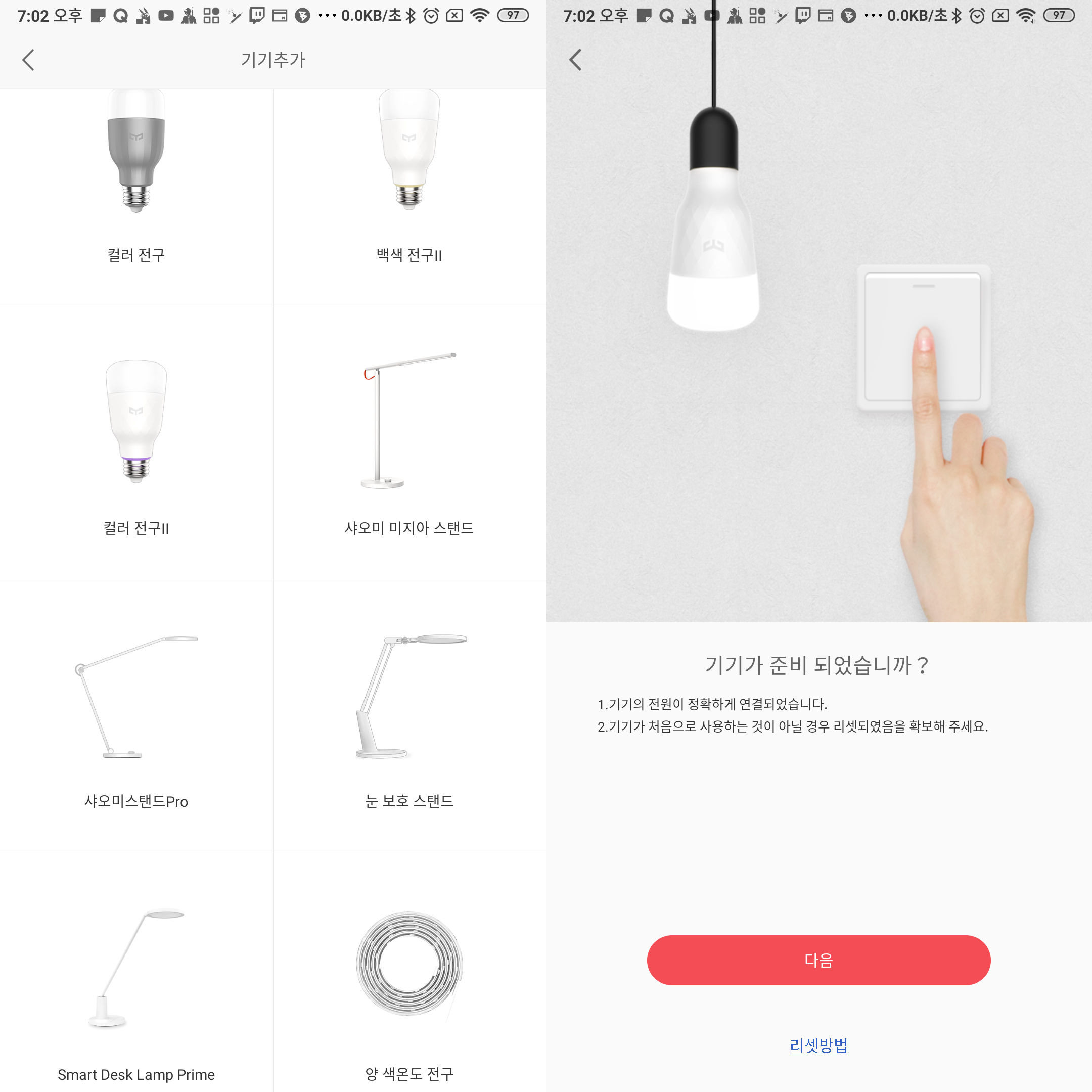 7:02 오후 ··· 0.0KB/초 97

기기추가

컬러 전구

백색 전구II

컬러 전구II

샤오미 미지아 스탠드

샤오미스탠드Pro

눈 보호 스탠드

Smart Desk Lamp Prime

양 색온도 전구

7:02 오후 ··· 0.0KB/초 97

기기가 준비 되었습니까 ?

1.기기의 전원이 정확하게 연결되었습니다.
2.기기가 처음으로 사용하는 것이 아닐 경우 리셋되였음을 확보해 주세요.

다음

리셋방법