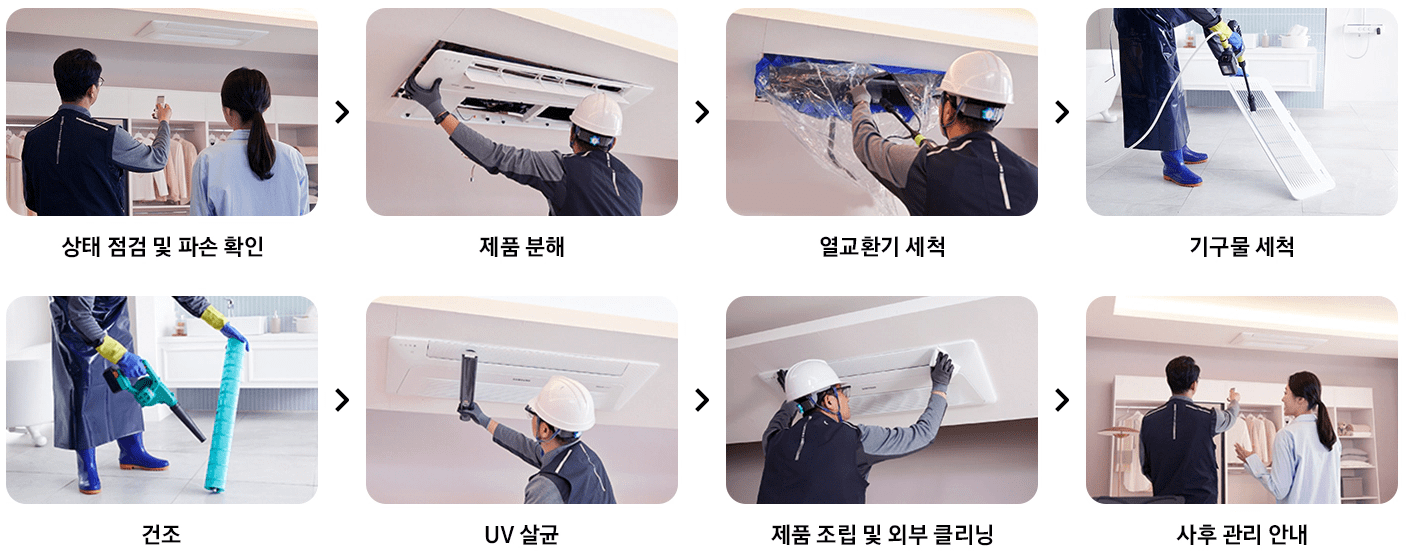 상태 점검 및 파손 확인

제품 분해

열교환기 세척

기구물 세척

건조

UV 살균

제품 조립 및 외부 클리닝

사후 관리 안내