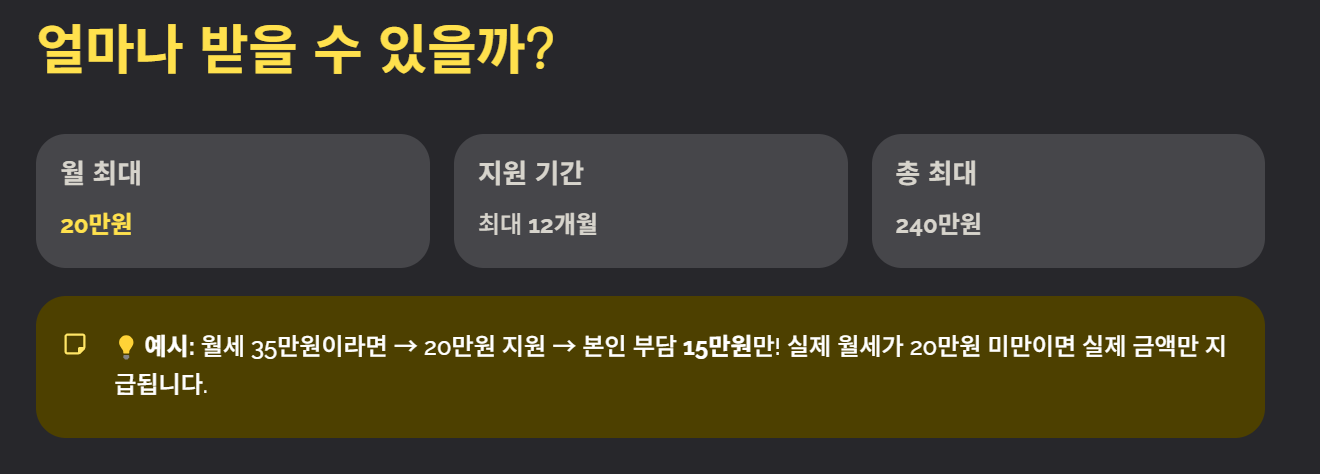 얼마나 받을 수 있을까?

월 최대

20만원

지원 기간

최대 12개월

총 최대

240만원

💡 예시: 월세 35만원이라면 → 20만원 지원 → 본인 부담 15만원만! 실제 월세가 20만원 미만이면 실제 금액만 지급됩니다.